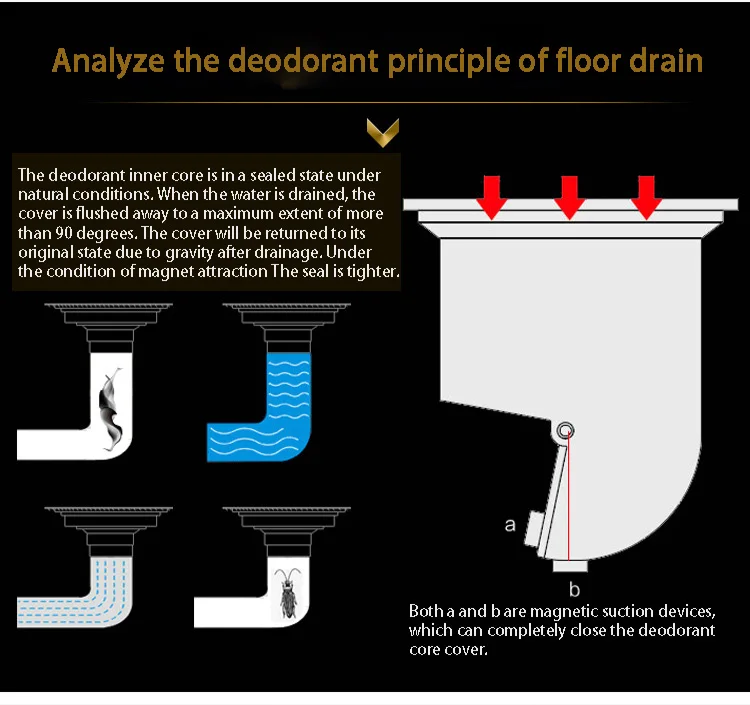 Analyze the deodorant principle of floor drain

The deodorant inner core is in a sealed state under natural conditions. When the water is drained, the cover is flushed away to a maximum extent of more than 90 degrees. The cover will be returned to its original state due to gravity after drainage. Under the condition of magnet attraction The seal is tighter.

a

b

Both a and b are magnetic suction devices, which can completely close the deodorant core cover.