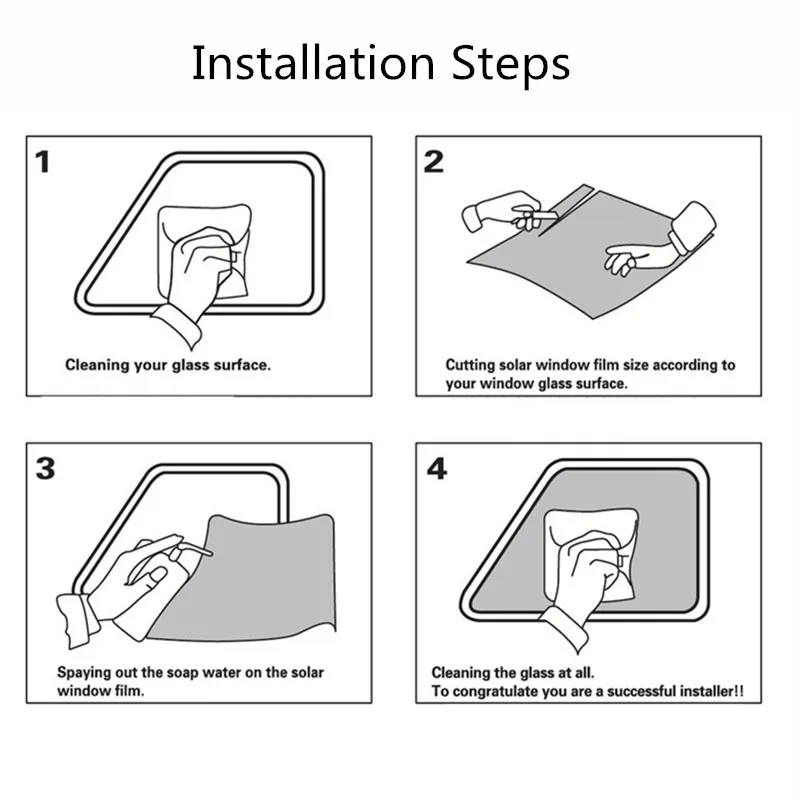 Installation Steps

1

Cleaning your glass surface.

2

Cutting solar window film size according to your window glass surface.

3

Spaying out the soap water on the solar window film.

4

Cleaning the glass at all.
To congratulate you are a successful installer!!