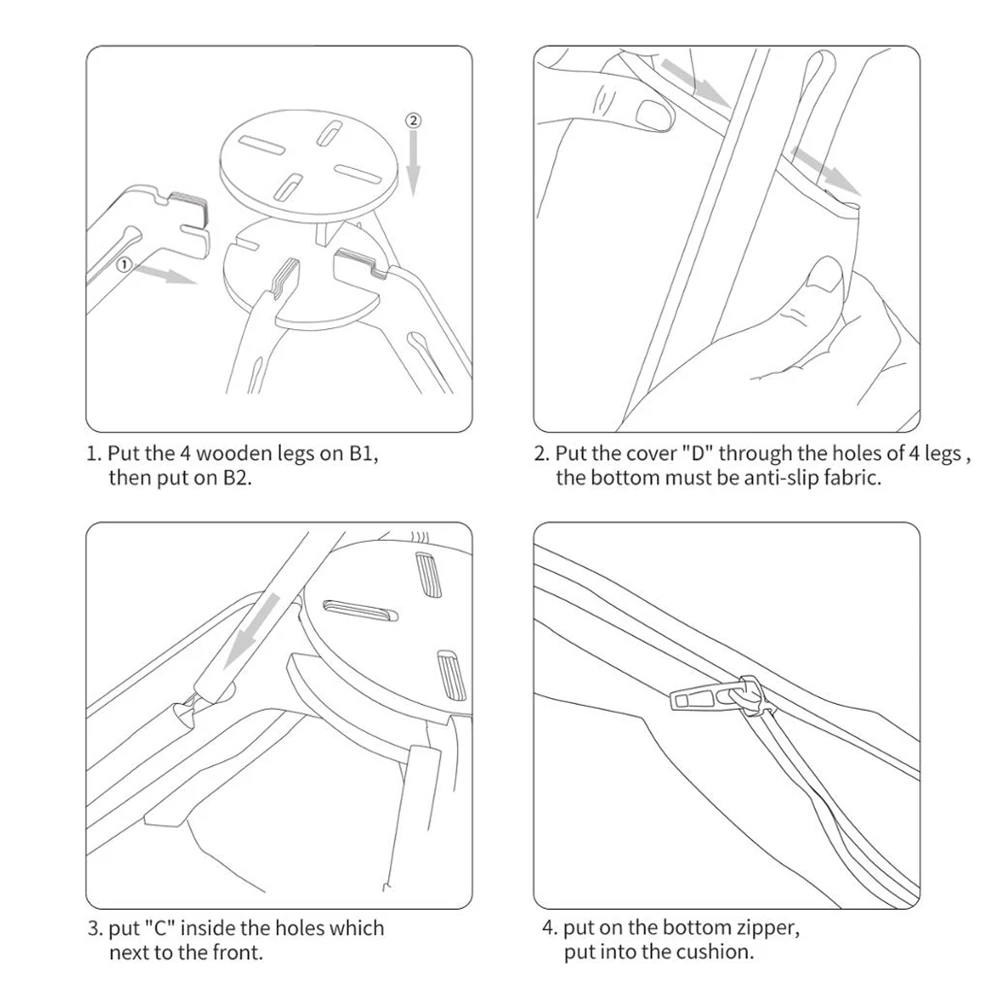 ②

①

1. Put the 4 wooden legs on B1, then put on B2.

2. Put the cover "D" through the holes of 4 legs , the bottom must be anti-slip fabric.

3. put "C" inside the holes which next to the front.

4. put on the bottom zipper, put into the cushion.