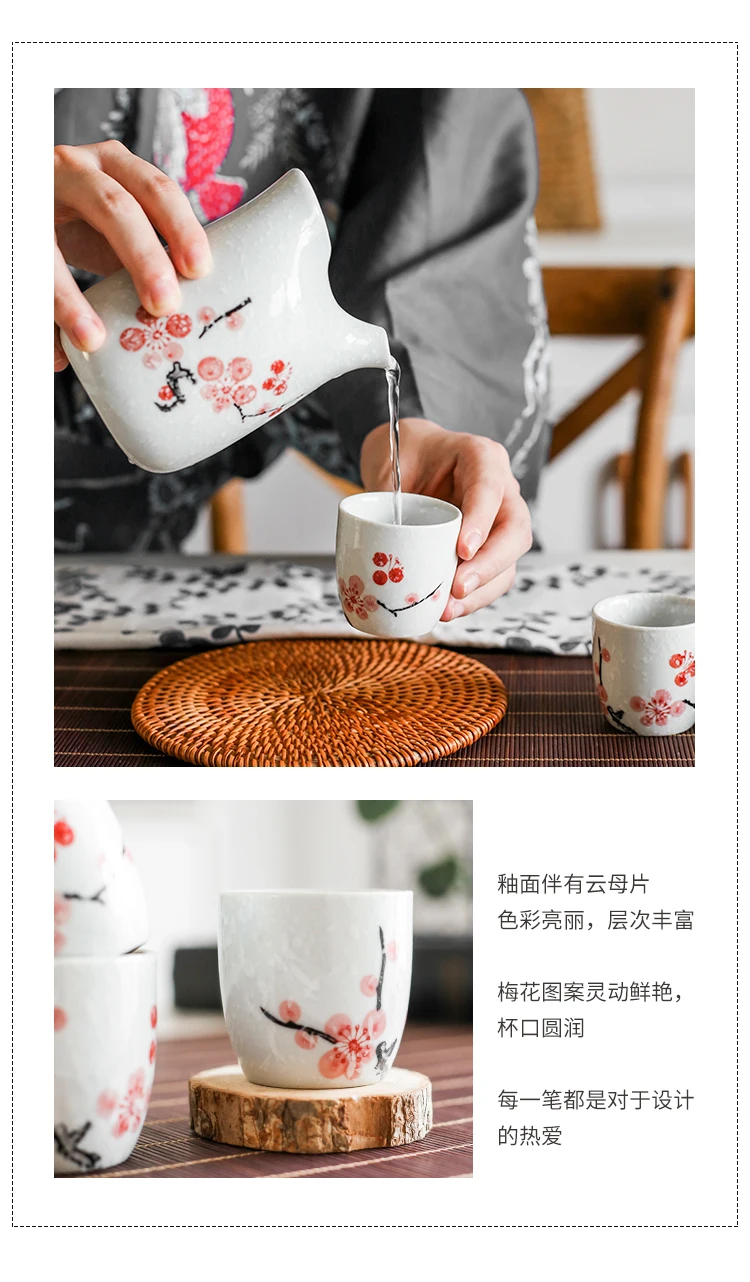 釉面伴有云母片
色彩亮丽，层次丰富

梅花图案灵动鲜艳，
杯口圆润

每一笔都是对于设计
的热爱