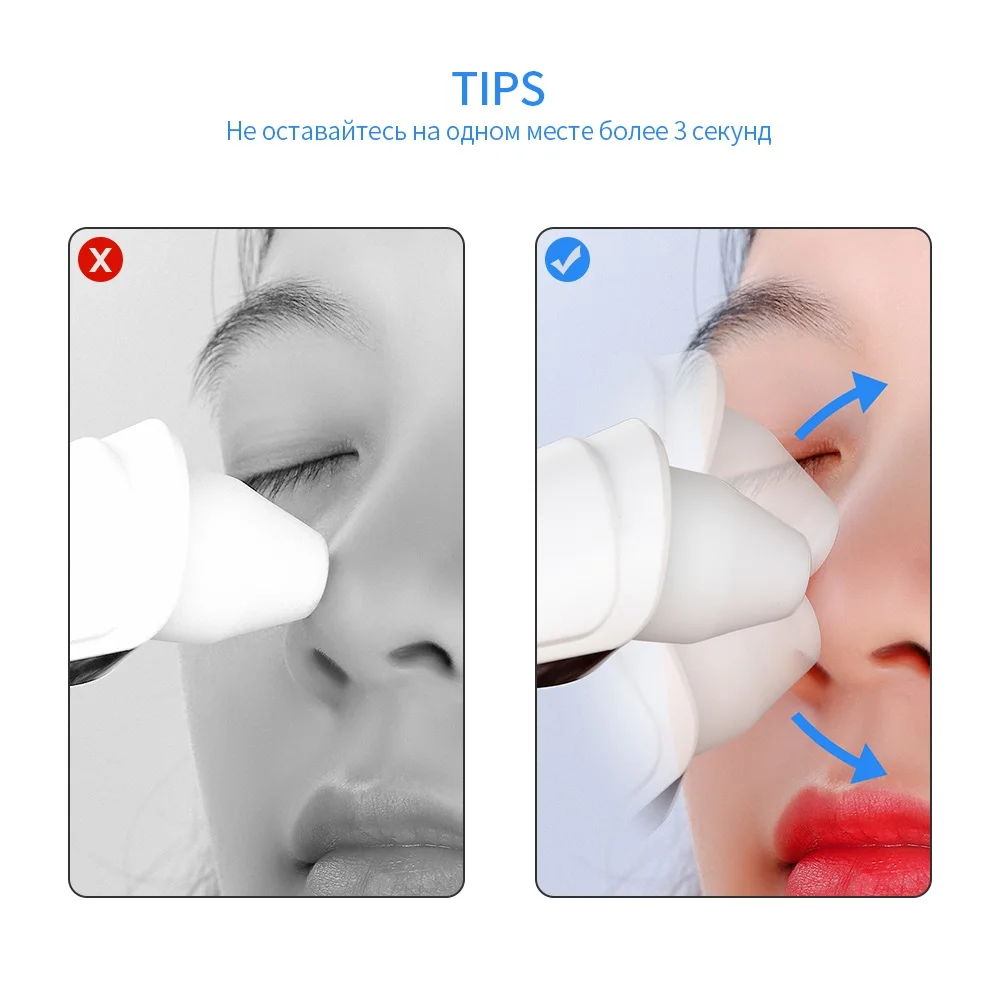 TIPS
Не оставайтесь на одном месте более 3 секунд