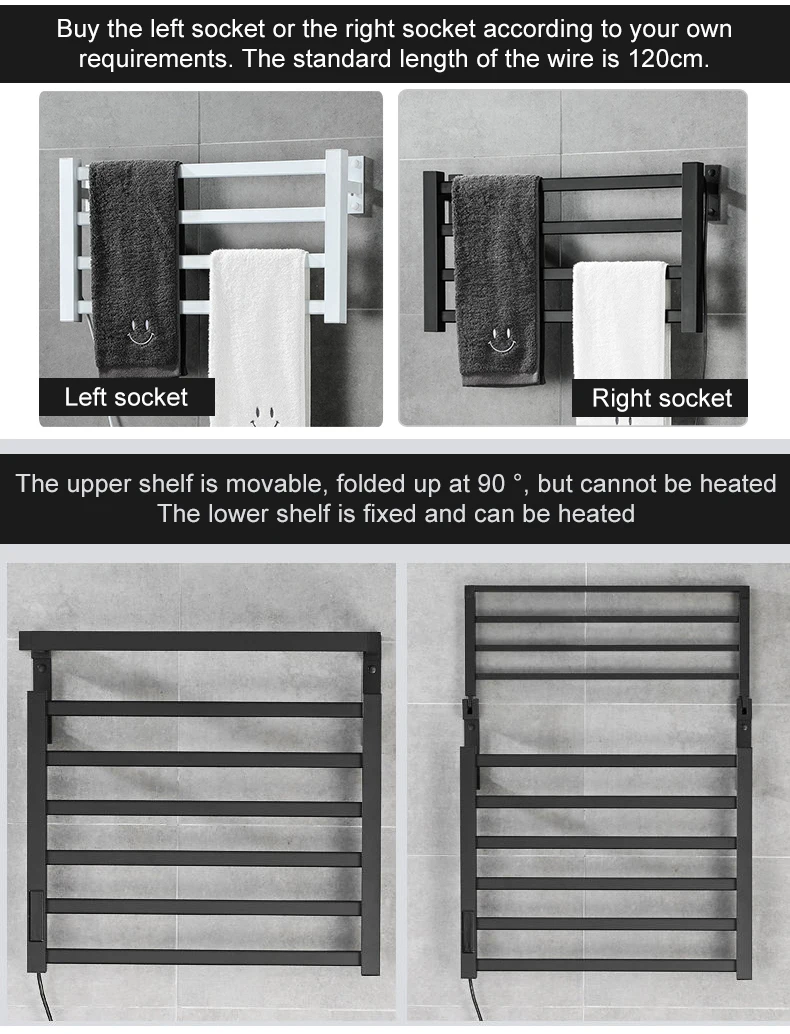 Buy the left socket or the right socket according to your own requirements. The standard length of the wire is 120cm.

Left socket

Right socket

The upper shelf is movable, folded up at 90 °, but cannot be heated
The lower shelf is fixed and can be heated