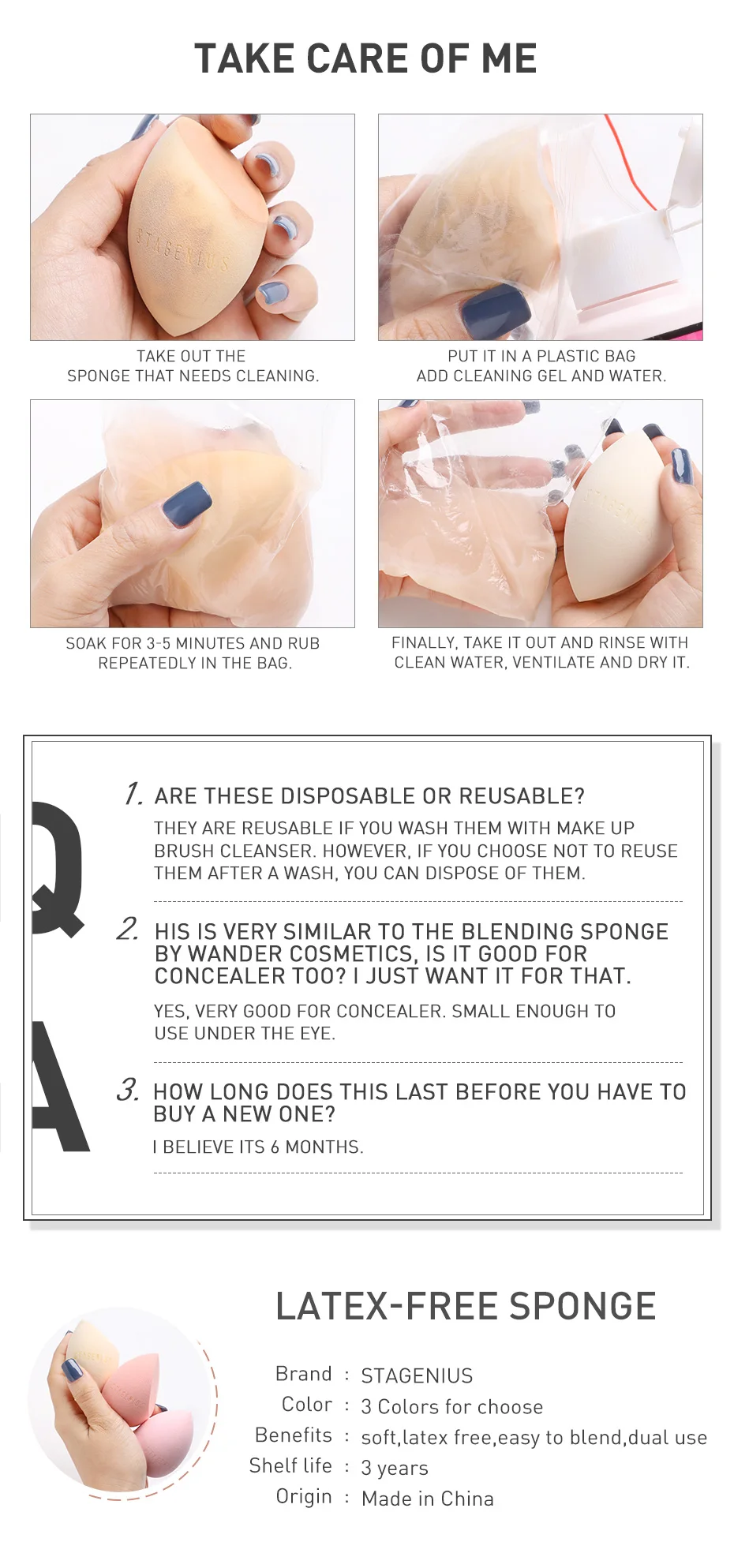 TAKE CARE OF ME

STAGENIUS

TAKE OUT THE SPONGE THAT NEEDS CLEANING.

PUT IT IN A PLASTIC BAG ADD CLEANING GEL AND WATER.

SOAK FOR 3-5 MINUTES AND RUB REPEATEDLY IN THE BAG.

FINALLY, TAKE IT OUT AND RINSE WITH CLEAN WATER, VENTILATE AND DRY IT.

Q

A

1. ARE THESE DISPOSABLE OR REUSABLE?

THEY ARE REUSABLE IF YOU WASH THEM WITH MAKE UP BRUSH CLEANSER. HOWEVER, IF YOU CHOOSE NOT TO REUSE THEM AFTER A WASH, YOU CAN DISPOSE OF THEM.

2. HIS IS VERY SIMILAR TO THE BLENDING SPONGE BY WANDER COSMETICS, IS IT GOOD FOR CONCEALER TOO? I JUST WANT IT FOR THAT.

YES, VERY GOOD FOR CONCEALER. SMALL ENOUGH TO USE UNDER THE EYE.

3. HOW LONG DOES THIS LAST BEFORE YOU HAVE TO BUY A NEW ONE?

I BELIEVE ITS 6 MONTHS.

LATEX-FREE SPONGE

Brand : STAGENIUS
Color : 3 Colors for choose
Benefits : soft,latex free,easy to blend,dual use
Shelf life : 3 years
Origin : Made in China