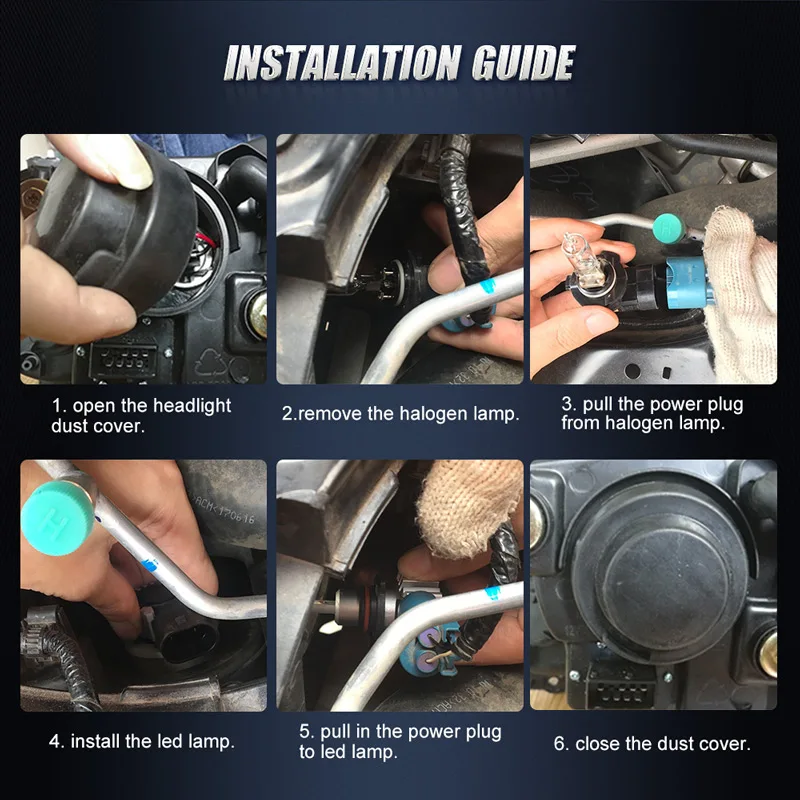 INSTALLATION GUIDE

1. open the headlight dust cover.

2.remove the halogen lamp.

3. pull the power plug from halogen lamp.

4. install the led lamp.

5. pull in the power plug to led lamp.

6. close the dust cover.