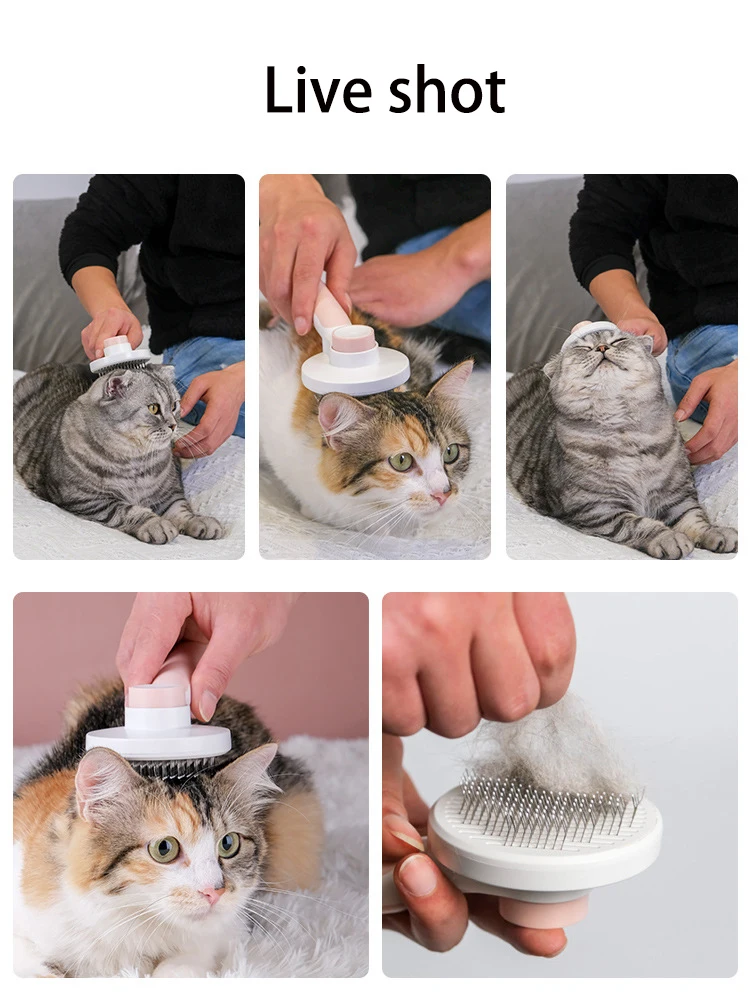 Live shot