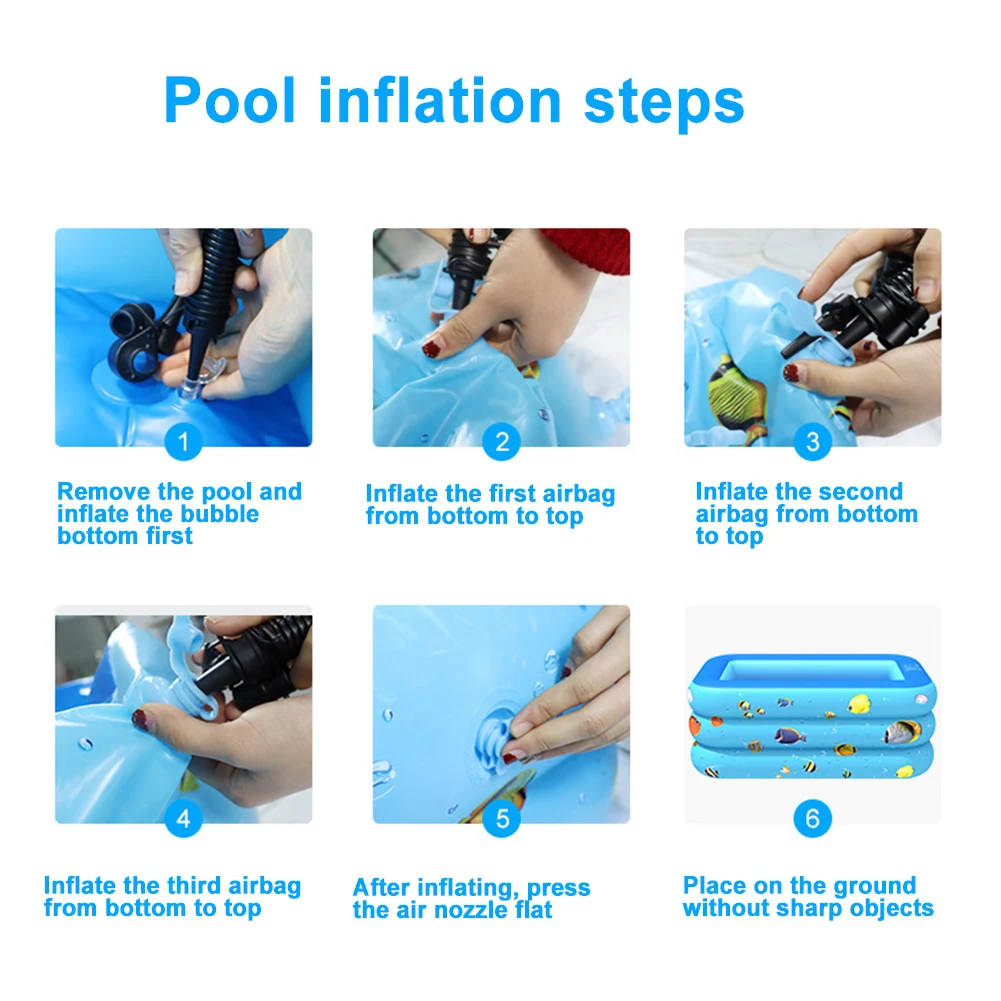 Pool inflation steps

1

Remove the pool and inflate the bubble bottom first

2

Inflate the first airbag from bottom to top

3

Inflate the second airbag from bottom to top

4

Inflate the third airbag from bottom to top

5

After inflating, press the air nozzle flat

6

Place on the ground without sharp objects