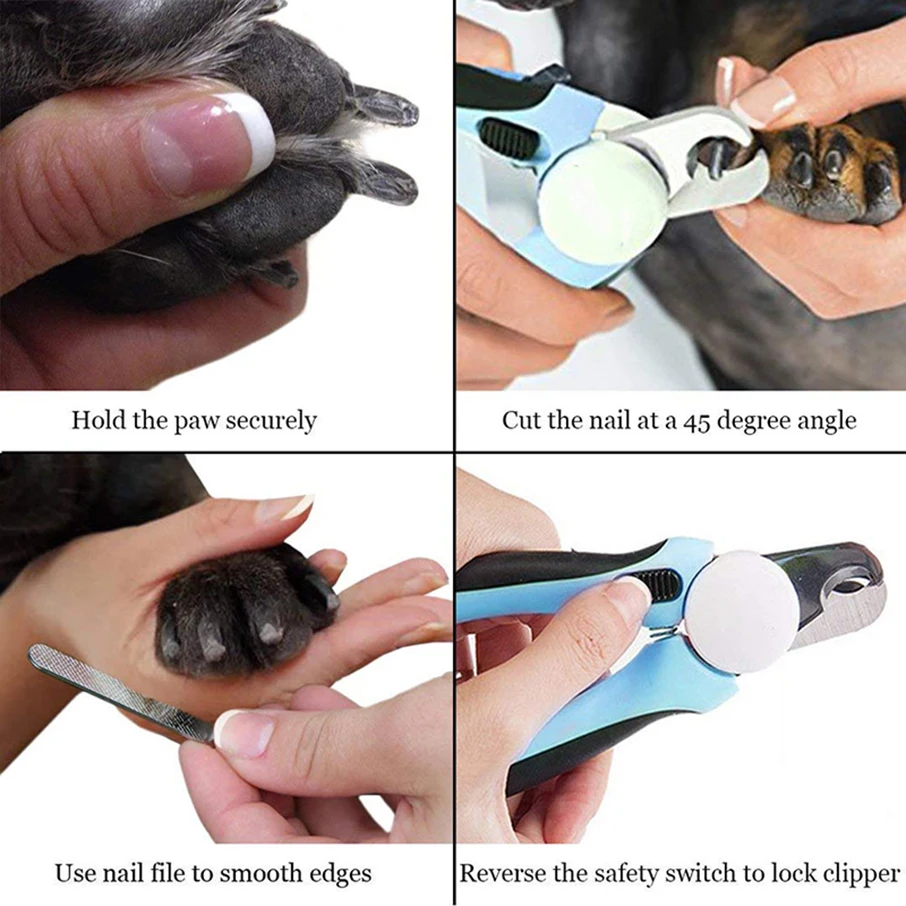 Hold the paw securely

Cut the nail at a 45 degree angle

Use nail file to smooth edges

Reverse the safety switch to lock clipper