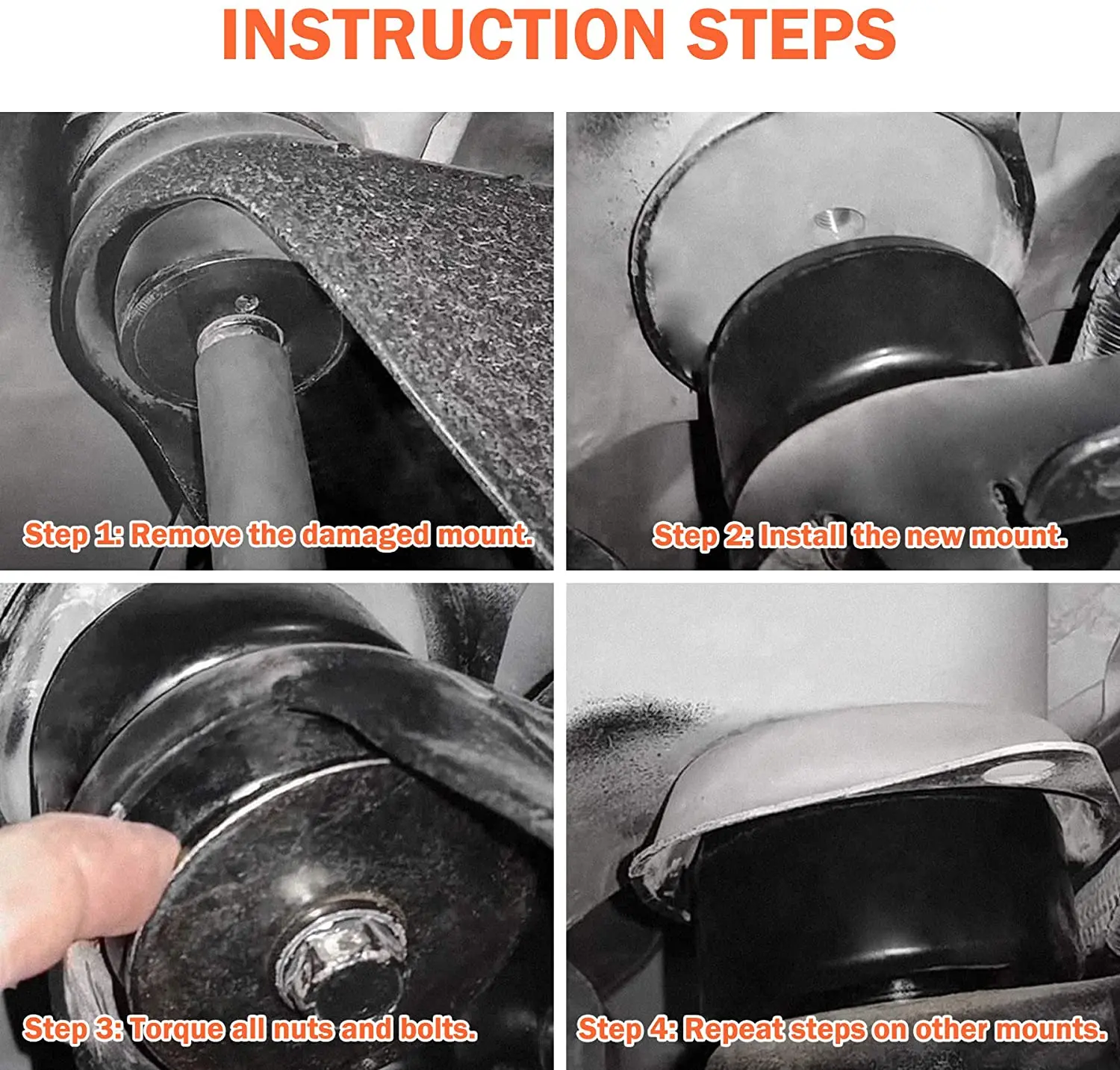 INSTRUCTION STEPS

Step 1: Remove the damaged mount.

Step 2: Install the new mount.

Step 3: Torque all nuts and bolts.

Step 4: Repeat steps on other mounts.