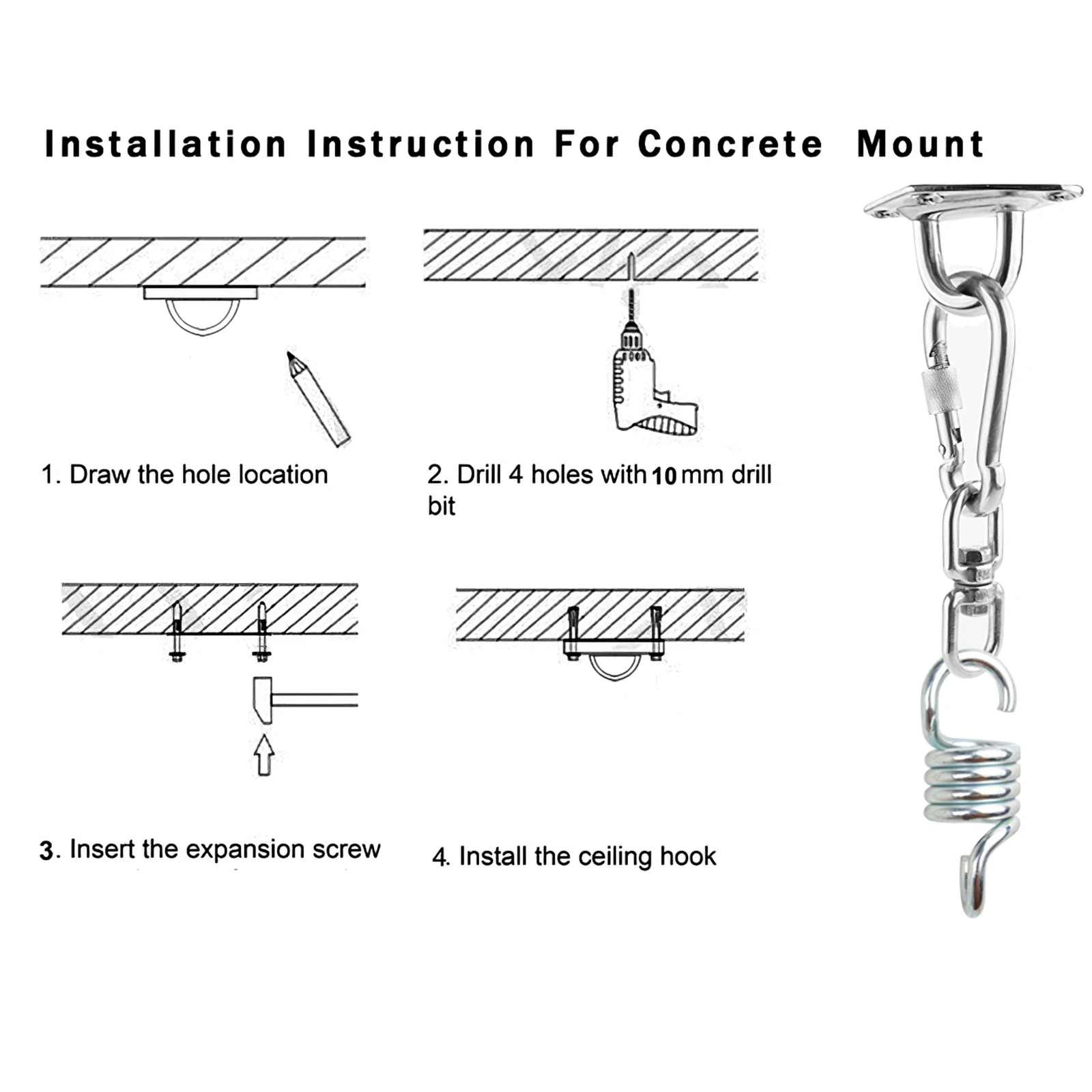 Installation Instruction For Concrete Mount

1. Draw the hole location

2. Drill 4 holes with 10 mm drill bit

3. Insert the expansion screw

4. Install the ceiling hook