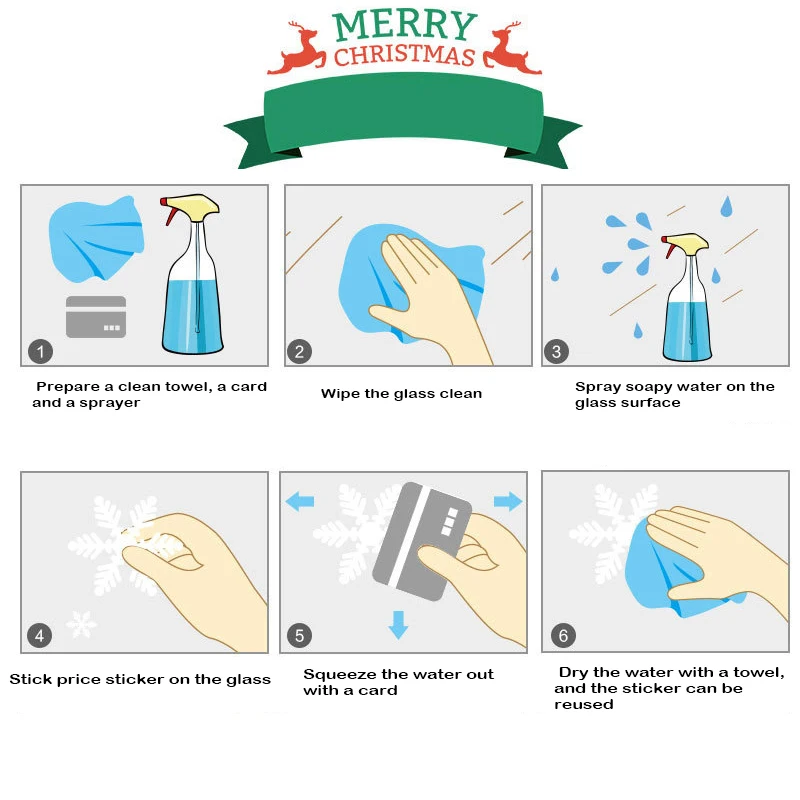 MERRY CHRISTMAS

1

Prepare a clean towel, a card and a sprayer

2

Wipe the glass clean

3

Spray soapy water on the glass surface

4

Stick price sticker on the glass

5

Squeeze the water out with a card

6

Dry the water with a towel, and the sticker can be reused