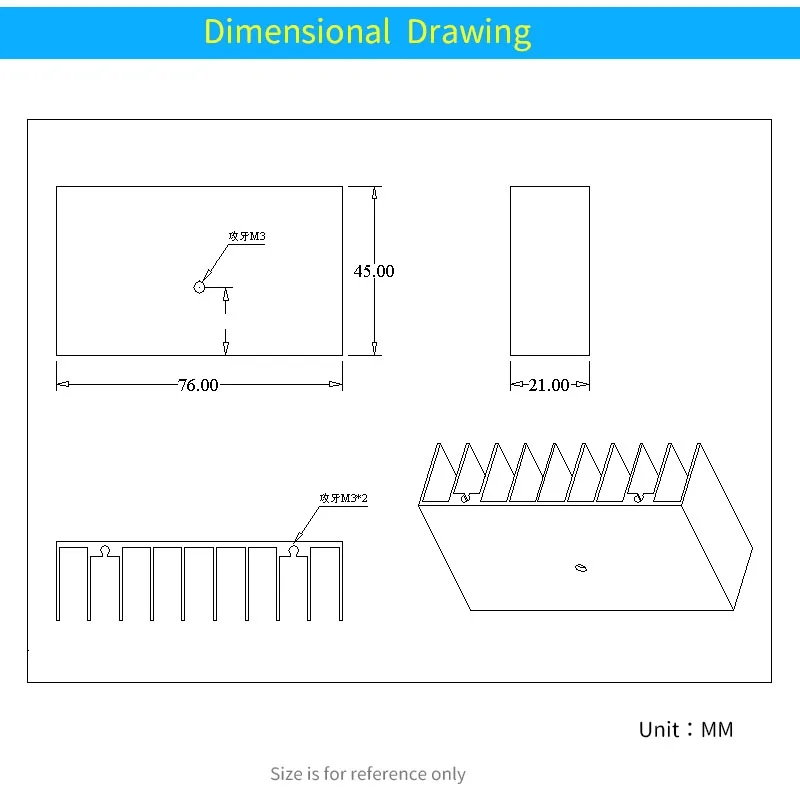 Dimensional Drawing

攻牙M3

45.00

76.00

21.00

攻牙M3*2

Unit：MM

Size is for reference only