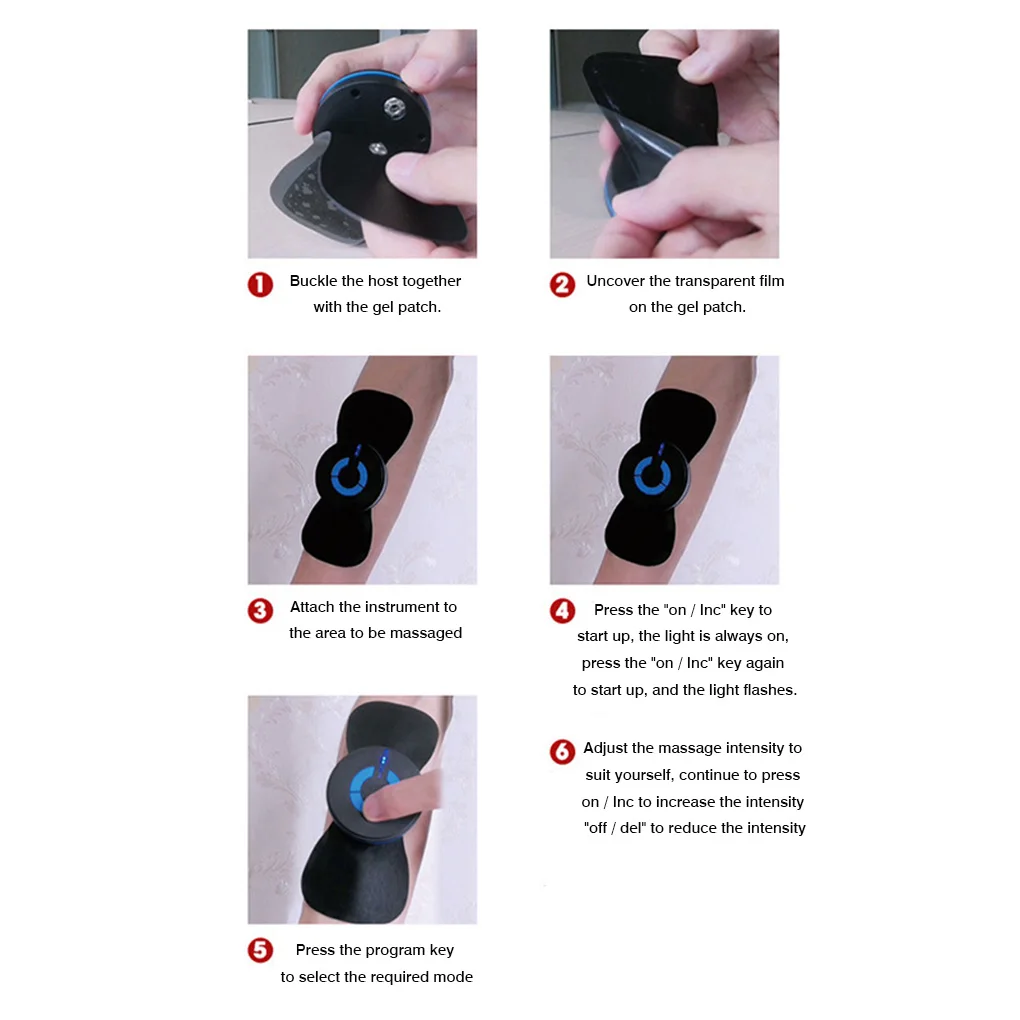 1 Buckle the host together with the gel patch.

2 Uncover the transparent film on the gel patch.

3 Attach the instrument to the area to be massaged

4 Press the "on / Inc" key to start up, the light is always on, press the "on / Inc" key again to start up, and the light flashes.

5 Press the program key to select the required mode

6 Adjust the massage intensity to suit yourself, continue to press on / Inc to increase the intensity "off / del" to reduce the intensity