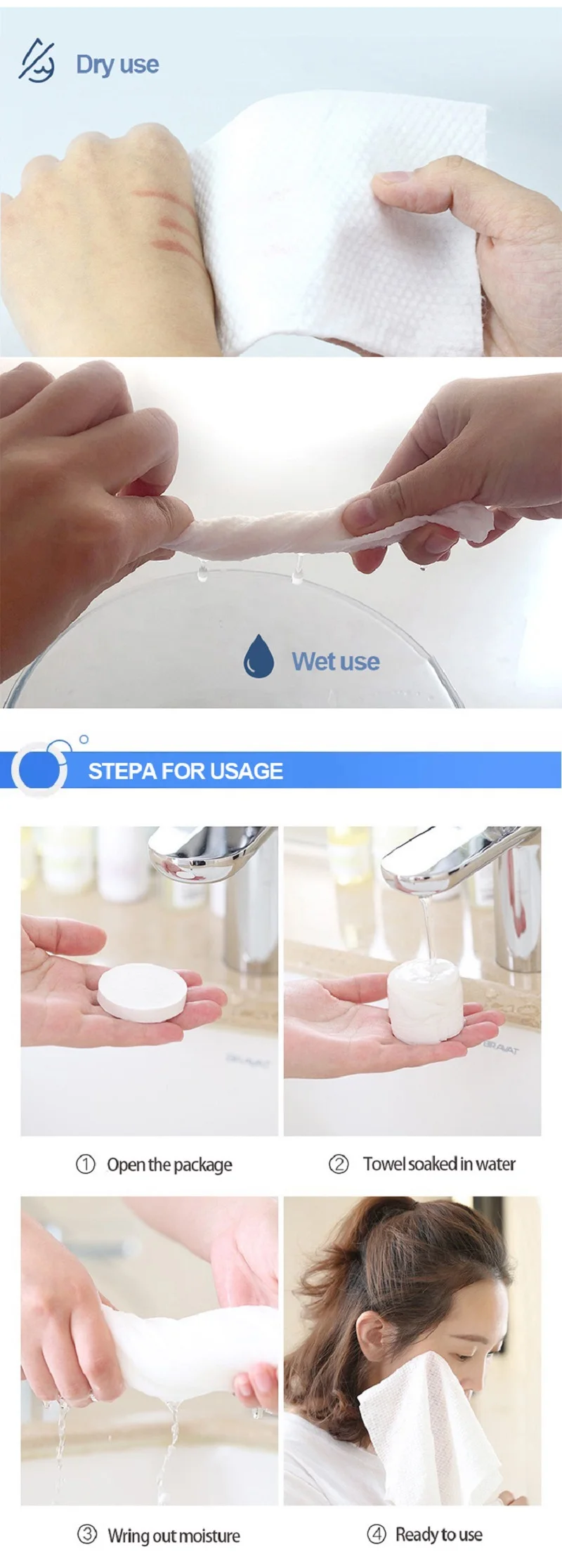 Dry use

Wet use

STEPA FOR USAGE

① Open the package

② Towel soaked in water

③ Wring out moisture

④ Ready to use