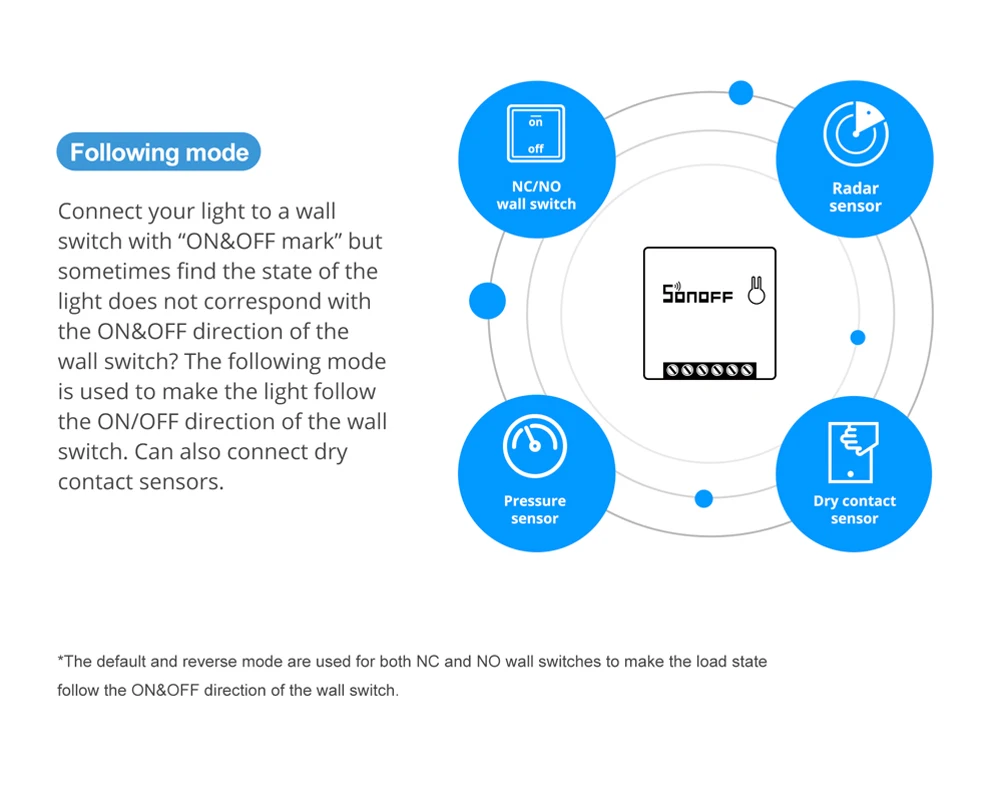 Following mode

Connect your light to a wall switch with “ON&OFF mark” but sometimes find the state of the light does not correspond with the ON&OFF direction of the wall switch? The following mode is used to make the light follow the ON/OFF direction of the wall switch. Can also connect dry contact sensors.

on

off

NC/NO wall switch

Radar sensor

SONOFF

Pressure sensor

Dry contact sensor

*The default and reverse mode are used for both NC and NO wall switches to make the load state follow the ON&OFF direction of the wall switch.