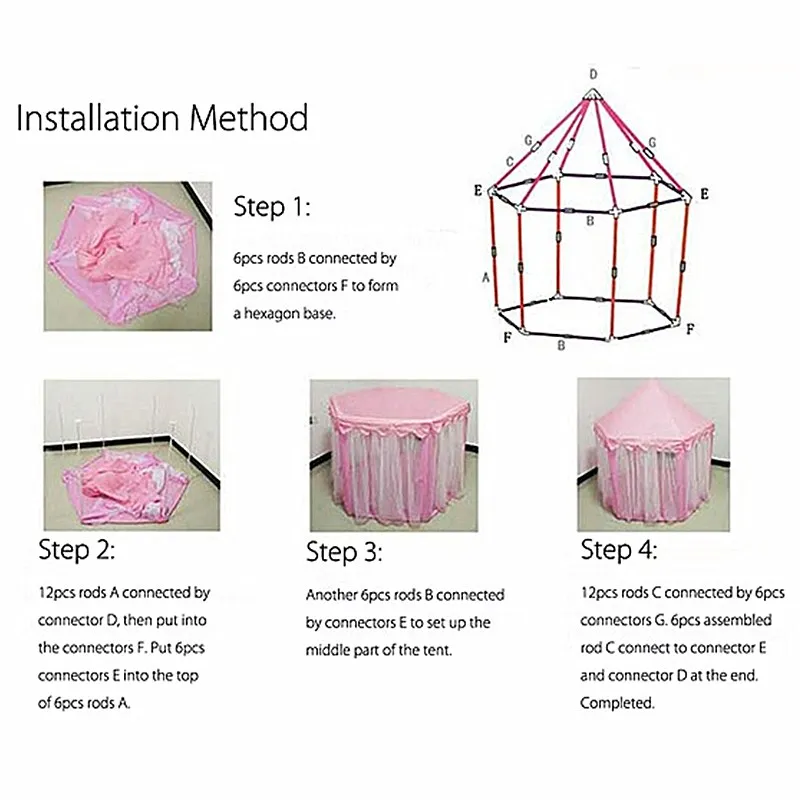 Installation Method

Step 1:

6pcs rods B connected by 6pcs connectors F to form a hexagon base.

D
G
G
C
E
E
B
A
F
B
F

Step 2:

12pcs rods A connected by connector D, then put into the connectors F. Put 6pcs connectors E into the top of 6pcs rods A.

Step 3:

Another 6pcs rods B connected by connectors E to set up the middle part of the tent.

Step 4:

12pcs rods C connected by 6pcs connectors G. 6pcs assembled rod C connect to connector E and connector D at the end. Completed.