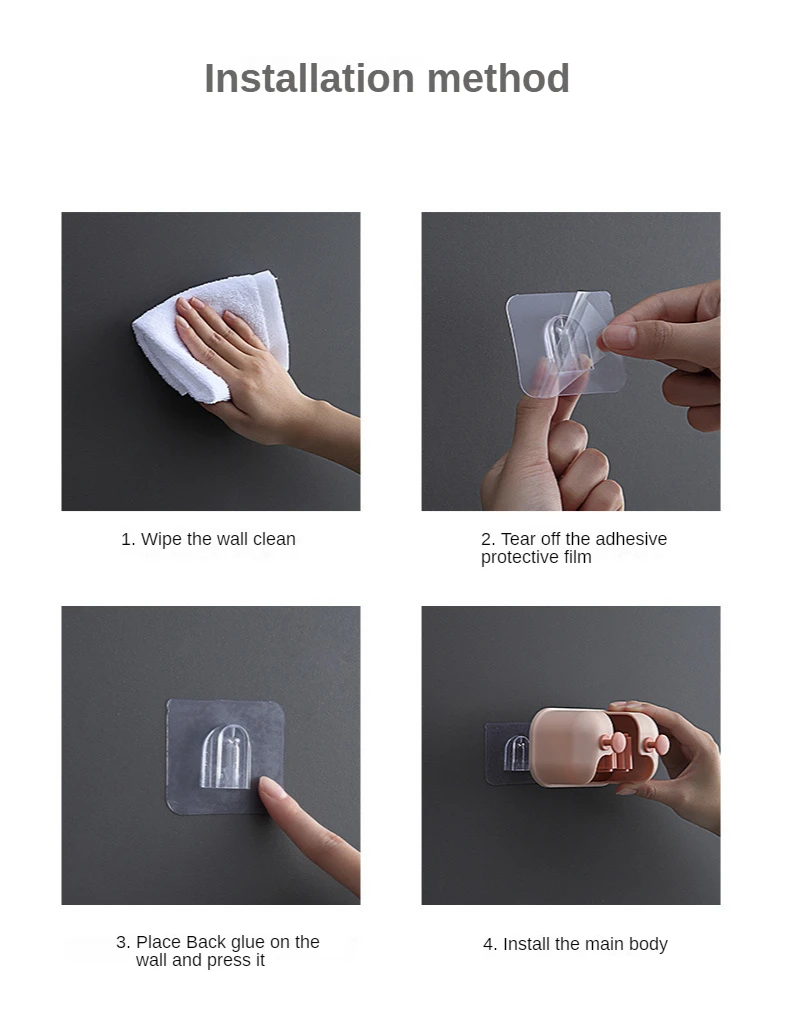 Installation method

1. Wipe the wall clean

2. Tear off the adhesive protective film

3. Place Back glue on the wall and press it

4. Install the main body