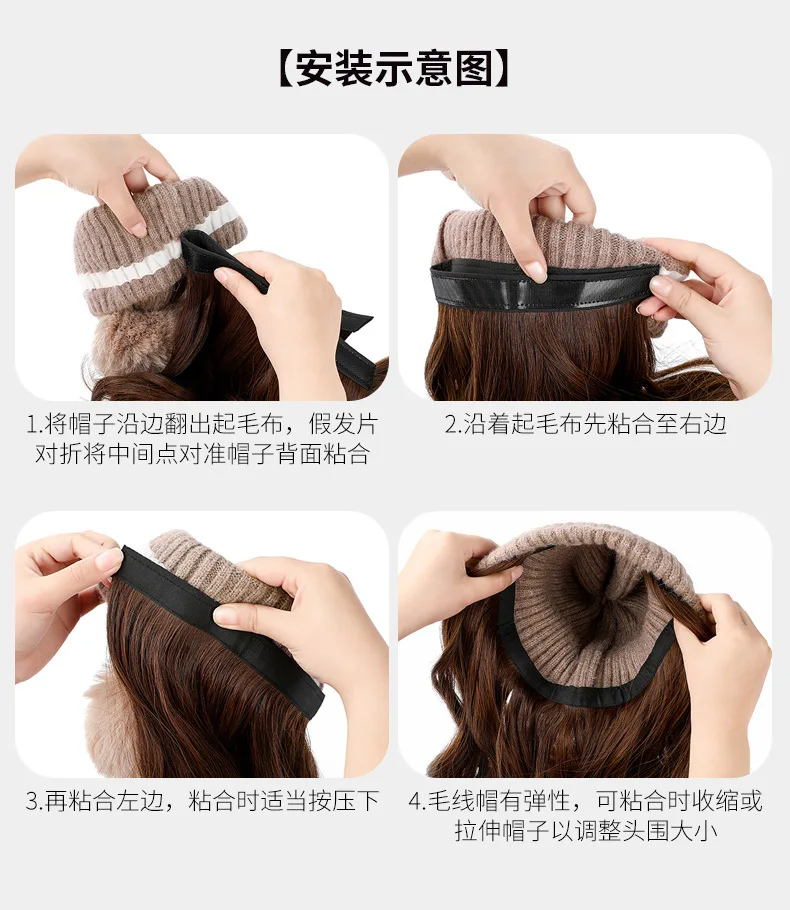 【安装示意图】

1.将帽子沿边翻出起毛布，假发片对折将中间点对准帽子背面粘合

2.沿着起毛布先粘合至右边

3.再粘合左边，粘合时适当按压下

4.毛线帽有弹性，可粘合时收缩或拉伸帽子以调整头围大小