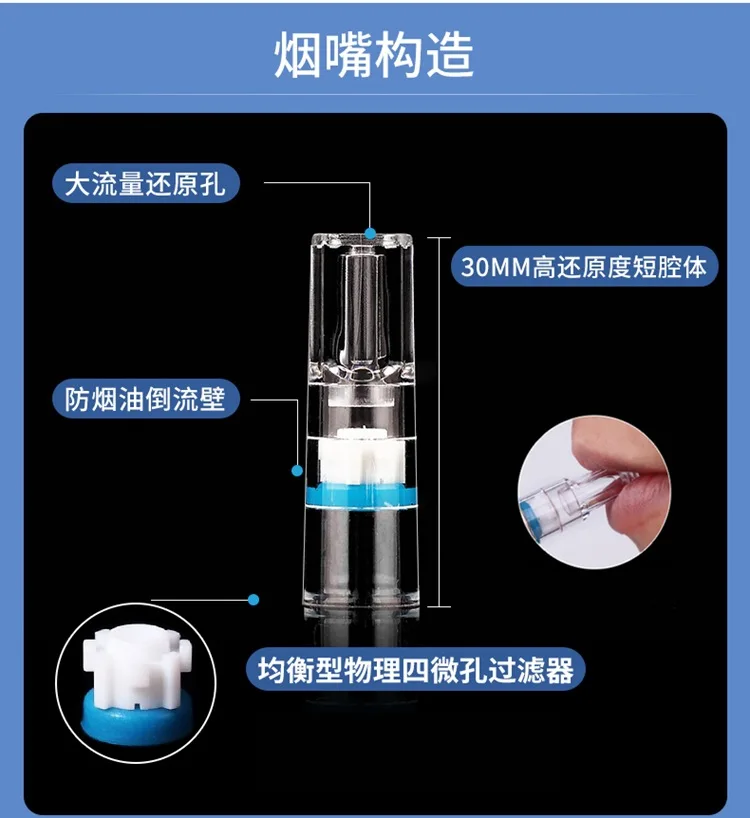 烟嘴构造

大流量还原孔

30MM高还原度短腔体

防烟油倒流壁

均衡型物理四微孔过滤器