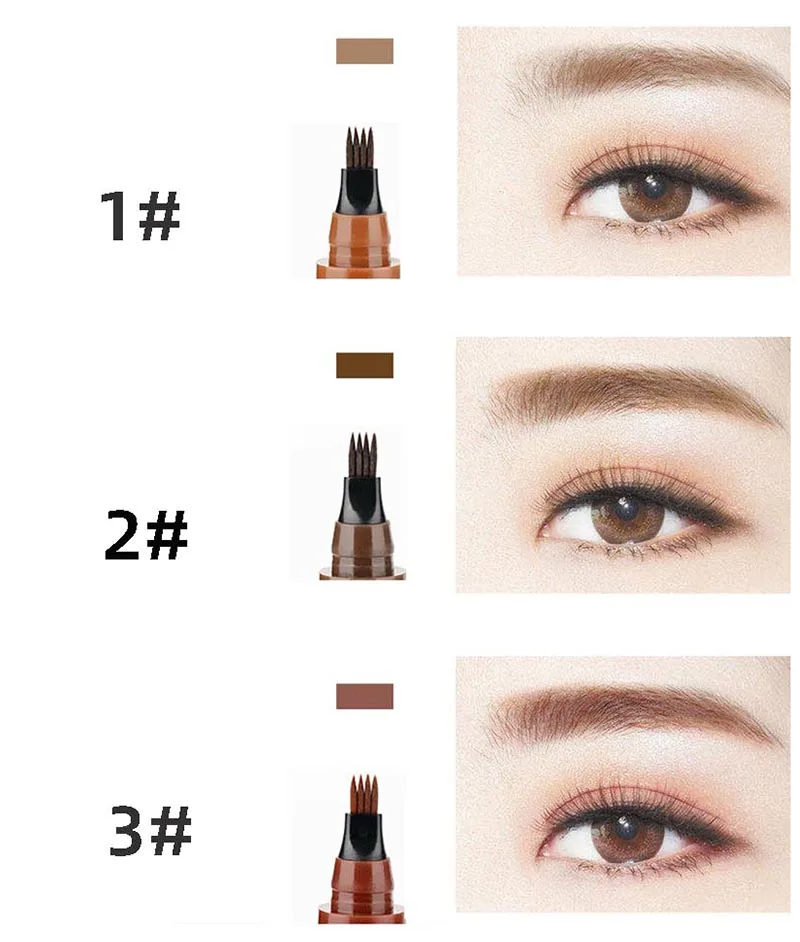 1#

2#

3#