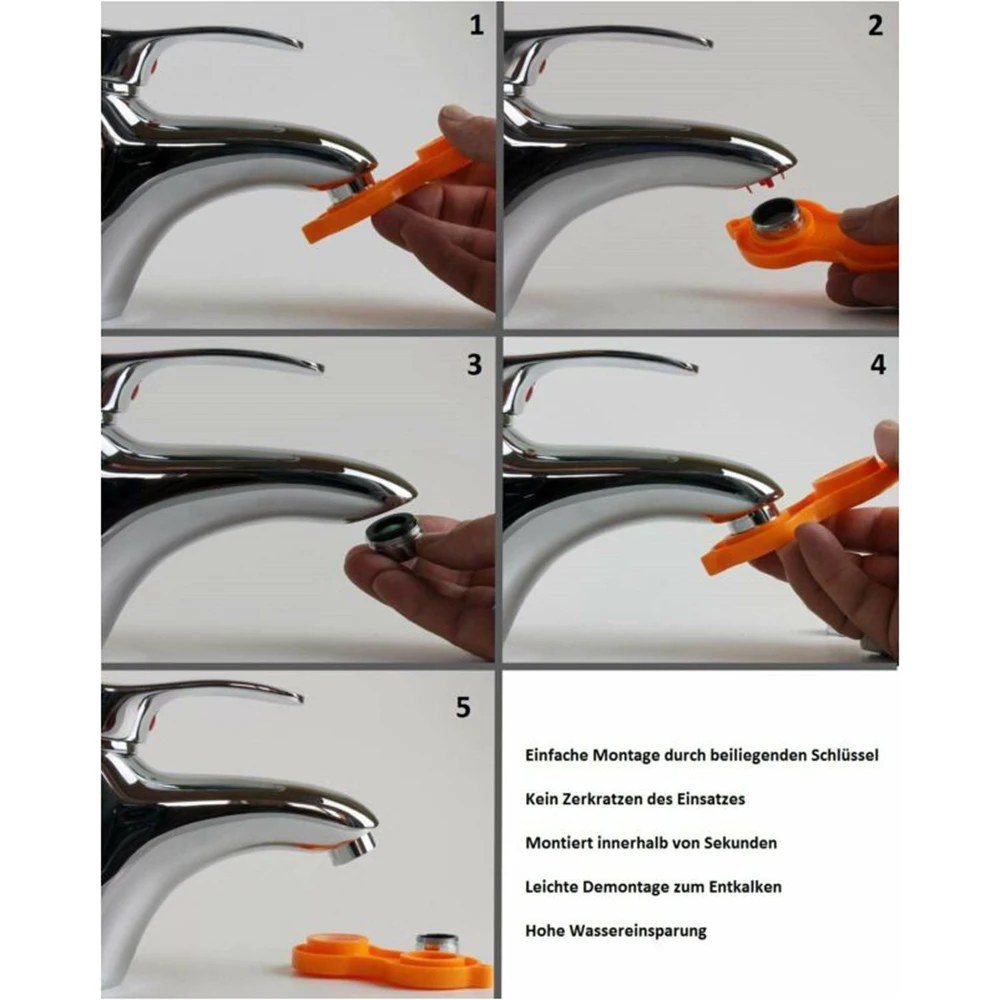 1

2

3

4

5

Einfache Montage durch beiliegenden Schlüssel

Kein Zerkratzen des Einsatzes

Montiert innerhalb von Sekunden

Leichte Demontage zum Entkalken

Hohe Wassereinsparung