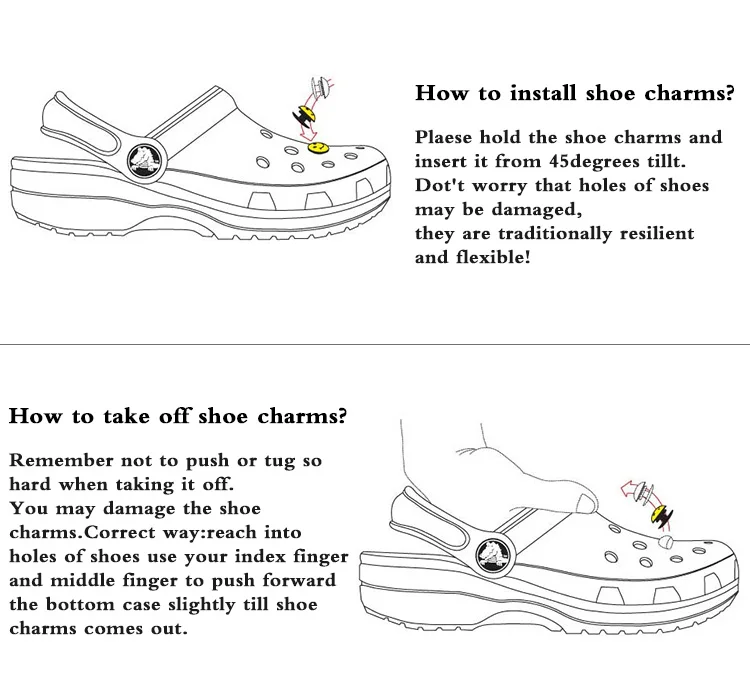 How to install shoe charms?

Plaese hold the shoe charms and insert it from 45degrees tillt. Dot't worry that holes of shoes may be damaged, they are traditionally resilient and flexible!

How to take off shoe charms?

Remember not to push or tug so hard when taking it off. You may damage the shoe charms.Correct way:reach into holes of shoes use your index finger and middle finger to push forward the bottom case slightly till shoe charms comes out.