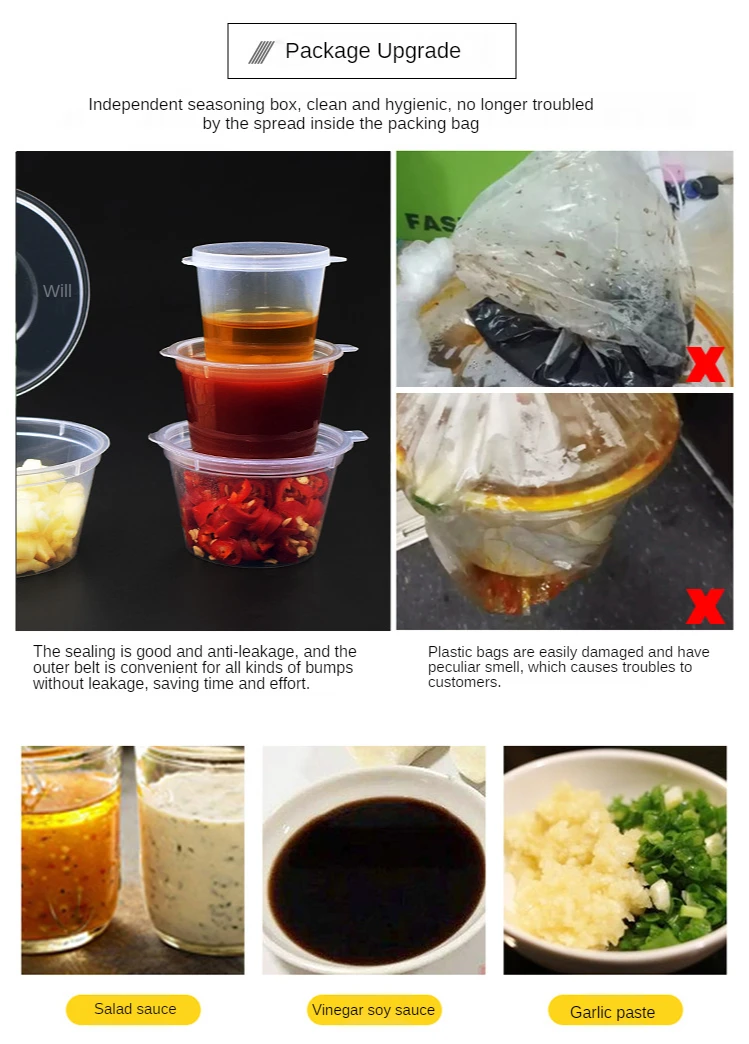 Package Upgrade

Independent seasoning box, clean and hygienic, no longer troubled by the spread inside the packing bag

Will

FAS

The sealing is good and anti-leakage, and the outer belt is convenient for all kinds of bumps without leakage, saving time and effort.

Plastic bags are easily damaged and have peculiar smell, which causes troubles to customers.

Salad sauce

Vinegar soy sauce

Garlic paste