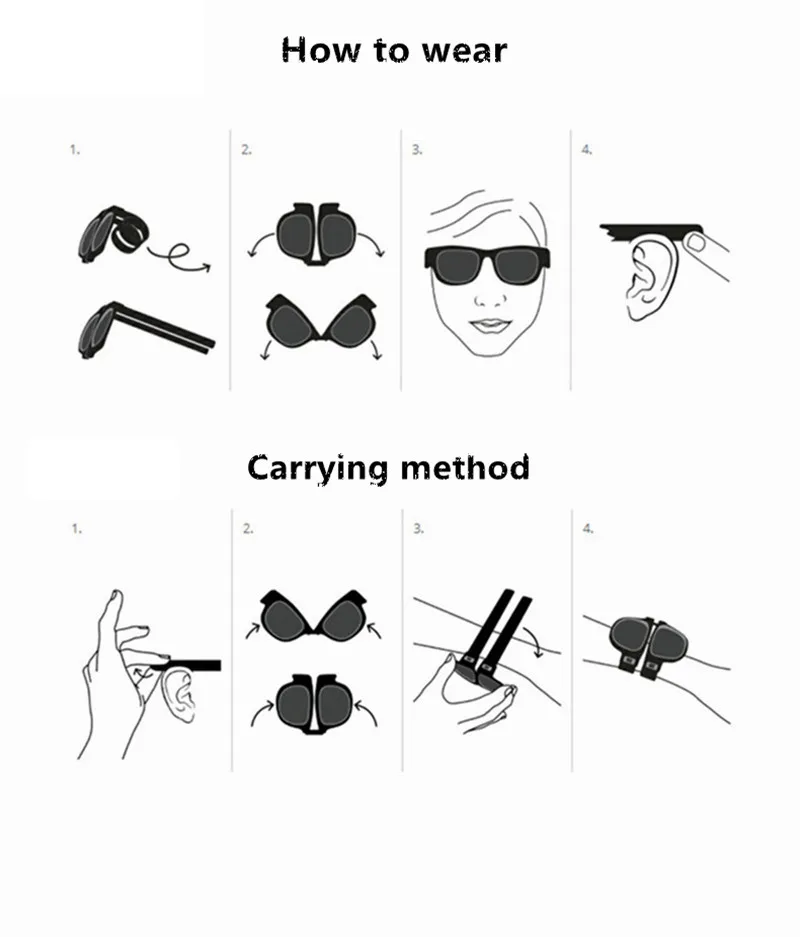 How to wear

1.

2.

3.

4.

Carrying method

1.

2.

3.

4.