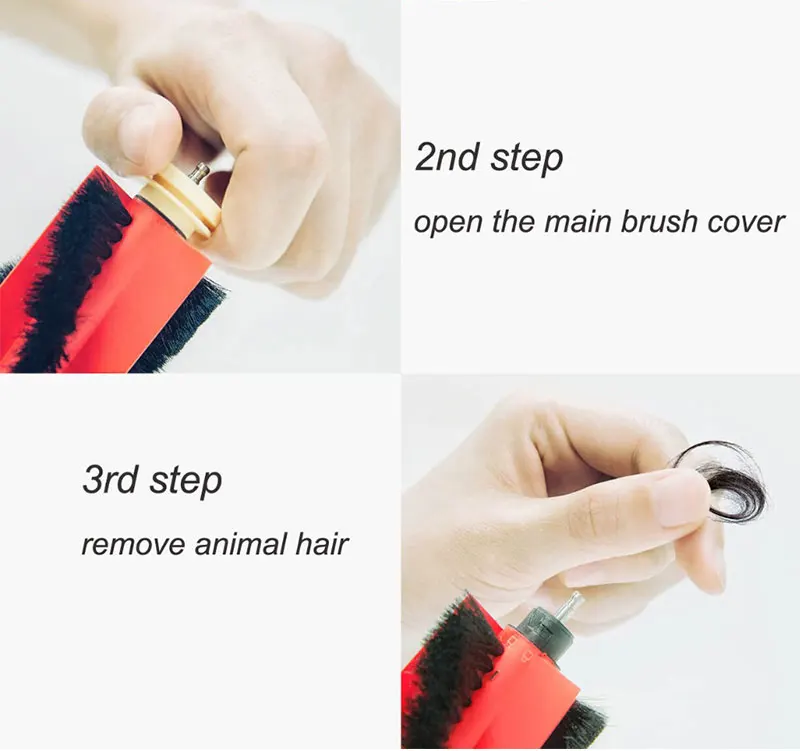 2nd step

open the main brush cover

3rd step

remove animal hair