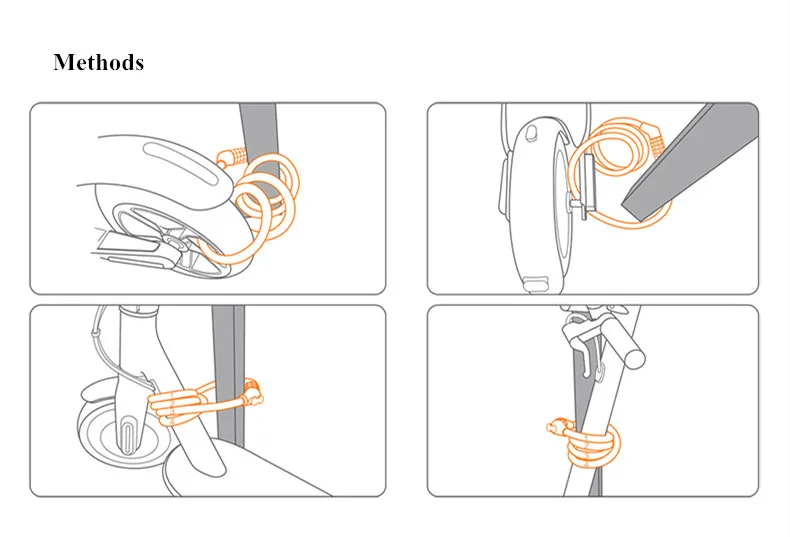 Methods