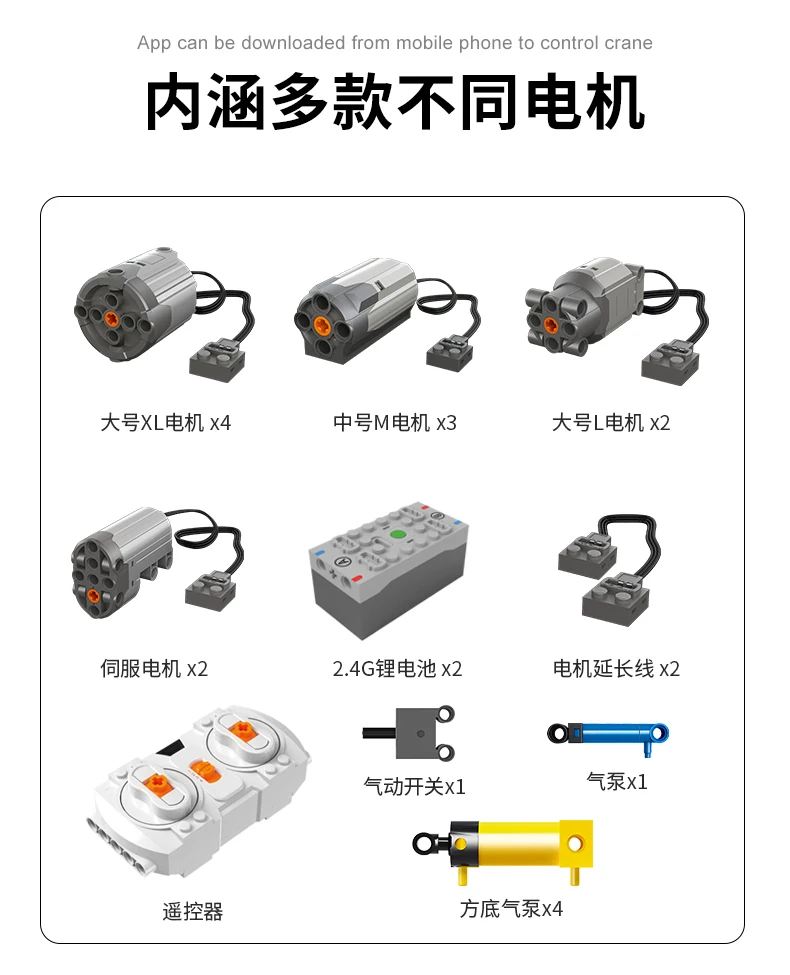 App can be downloaded from mobile phone to control crane

内涵多款不同电机

大号XL电机 x4

中号M电机 x3

大号L电机 x2

伺服电机 x2

2.4G锂电池 x2

电机延长线 x2

气动开关x1

气泵x1

遥控器

方底气泵x4