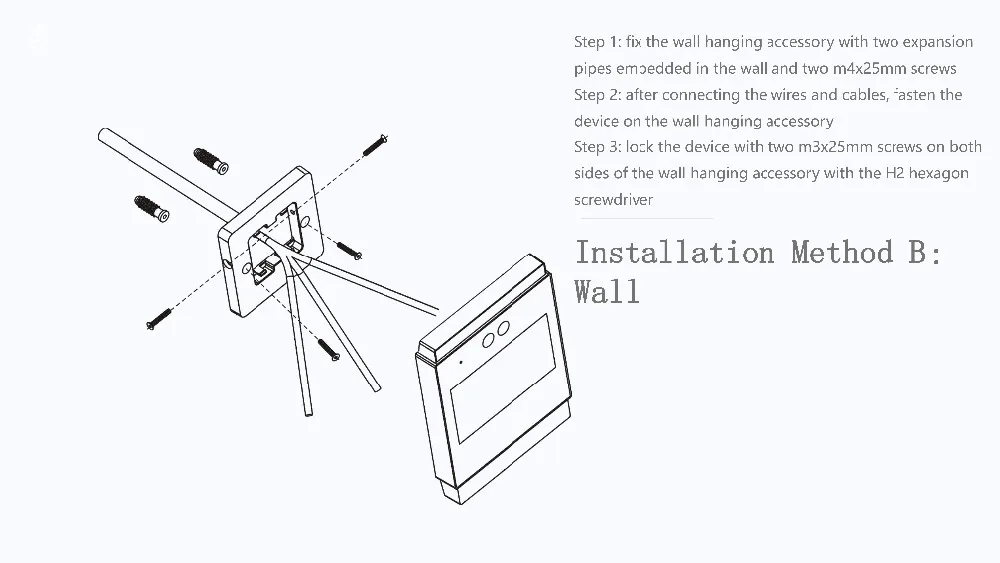 Step 1: fix the wall hanging accessory with two expansion pipes embedded in the wall and two m4x25mm screws
Step 2: after connecting the wires and cables, fasten the device on the wall hanging accessory
Step 3: lock the device with two m3x25mm screws on both sides of the wall hanging accessory with the H2 hexagon screwdriver

Installation Method B: Wall