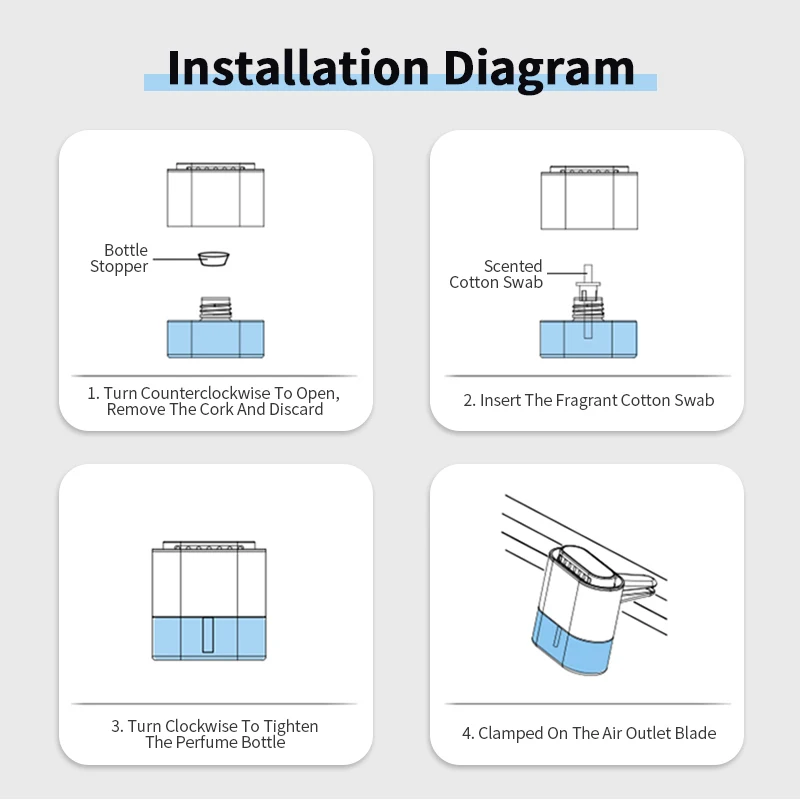 Installation Diagram

Bottle Stopper

1. Turn Counterclockwise To Open, Remove The Cork And Discard

Scented Cotton Swab

2. Insert The Fragrant Cotton Swab

3. Turn Clockwise To Tighten The Perfume Bottle

4. Clamped On The Air Outlet Blade