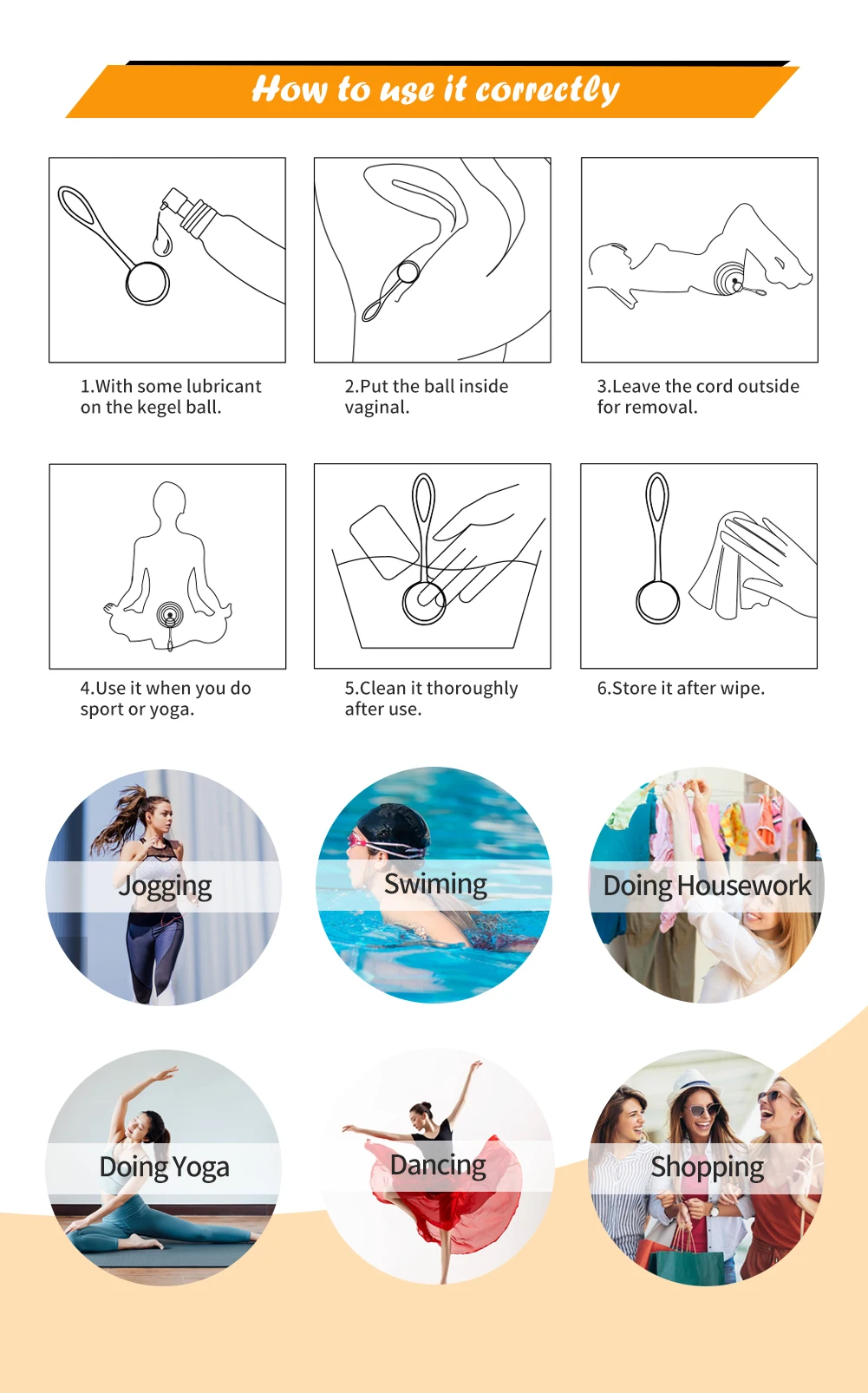 How to use it correctly

1.With some lubricant on the kegel ball.

2.Put the ball inside vaginal.

3.Leave the cord outside for removal.

4.Use it when you do sport or yoga.

5.Clean it thoroughly after use.

6.Store it after wipe.

Jogging

Swiming

Doing Housework

Doing Yoga

Dancing

Shopping