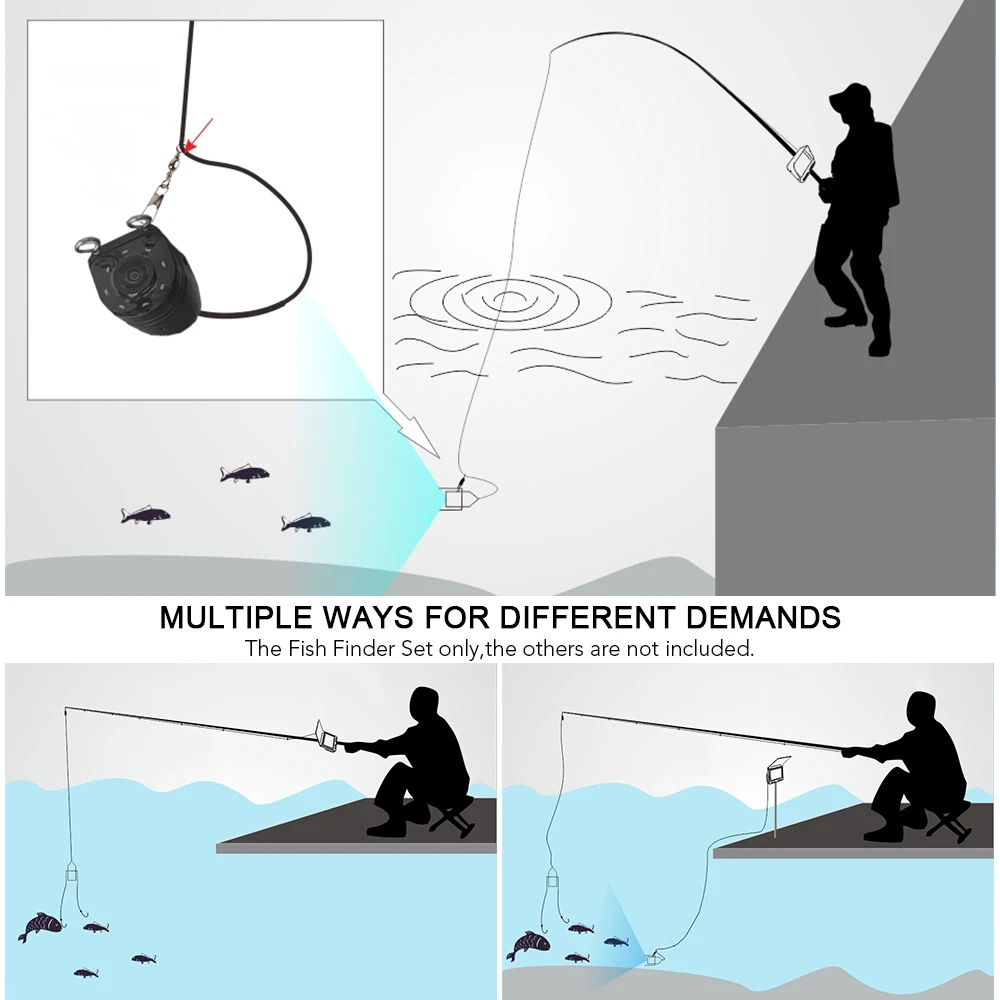 MULTIPLE WAYS FOR DIFFERENT DEMANDS
The Fish Finder Set only,the others are not included.