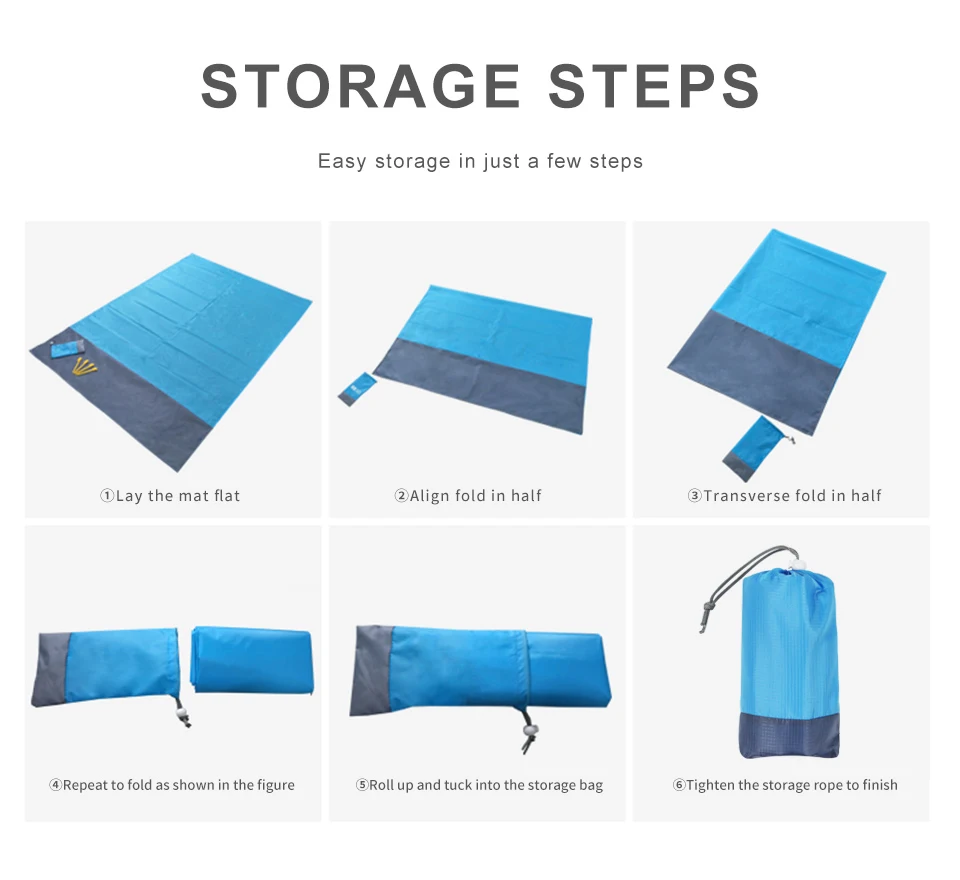 STORAGE STEPS

Easy storage in just a few steps

①Lay the mat flat

②Align fold in half

③Transverse fold in half

④Repeat to fold as shown in the figure

⑤Roll up and tuck into the storage bag

⑥Tighten the storage rope to finish