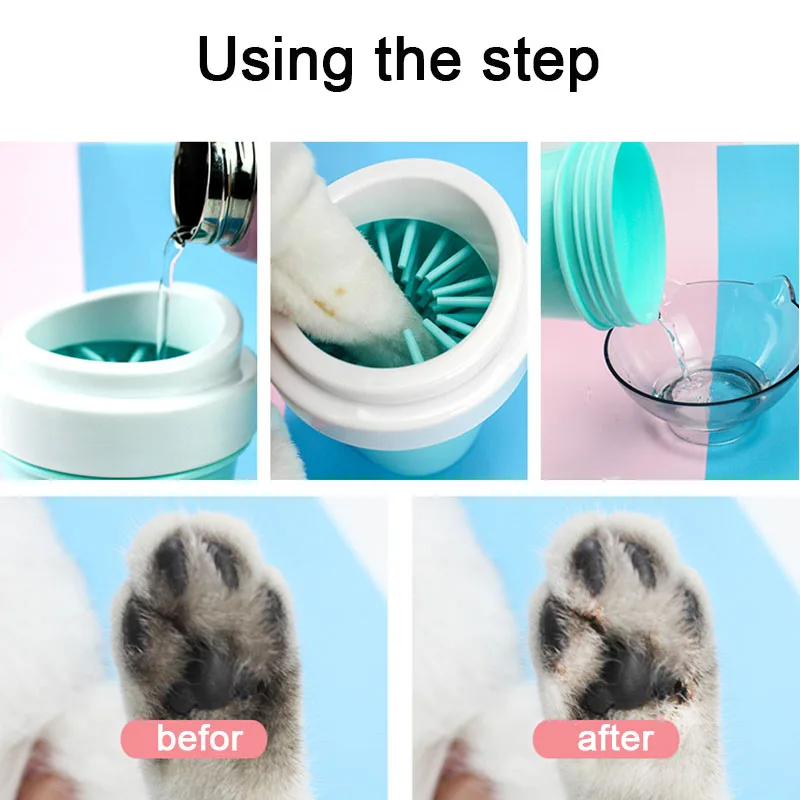 Using the step

befor

after