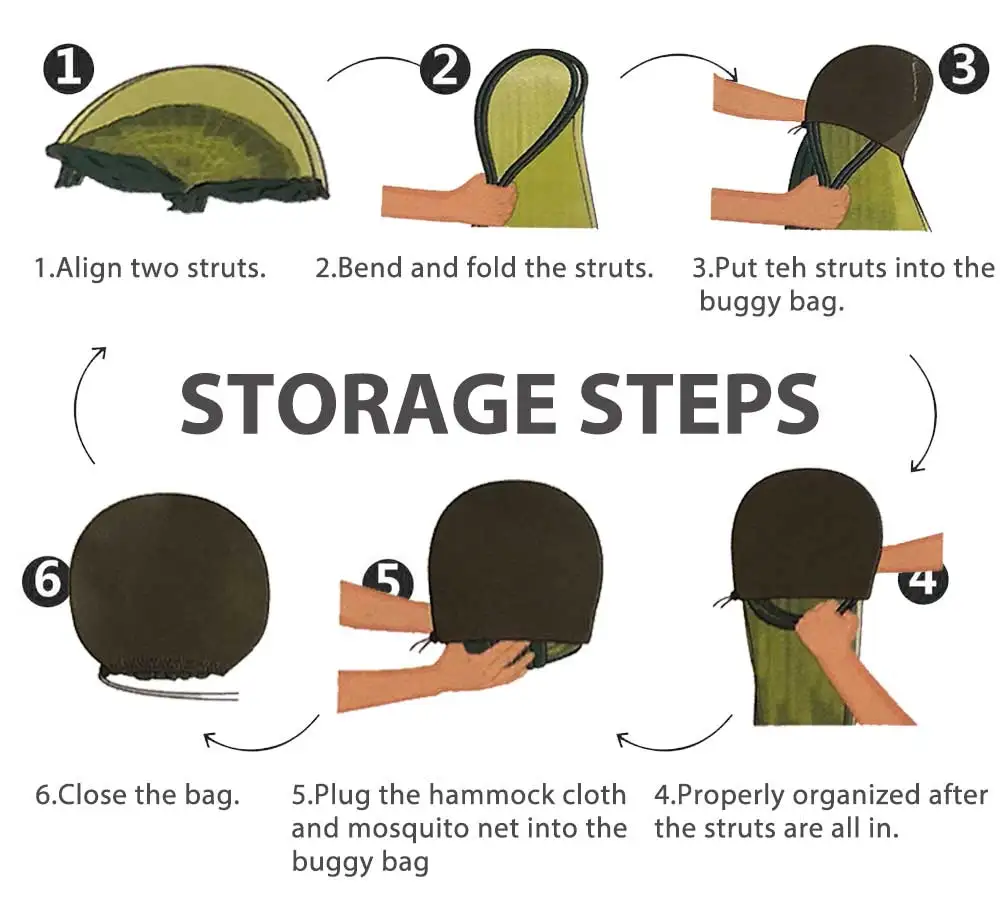 1

2

3

1.Align two struts.

2.Bend and fold the struts.

3.Put teh struts into the buggy bag.

STORAGE STEPS

6

5

4

6.Close the bag.

5.Plug the hammock cloth and mosquito net into the buggy bag

4.Properly organized after the struts are all in.