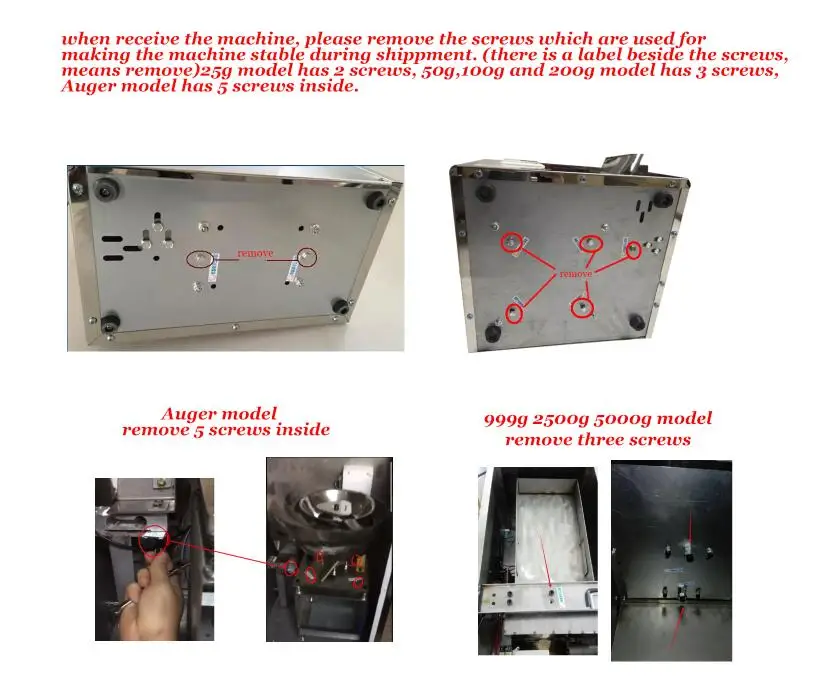 when receive the machine, please remove the screws which are used for making the machine stable during shippment. (there is a label beside the screws, means remove)25g model has 2 screws, 50g,100g and 200g model has 3 screws, Auger model has 5 screws inside.

remove

remove

Auger model
remove 5 screws inside

999g 2500g 5000g model
remove three screws