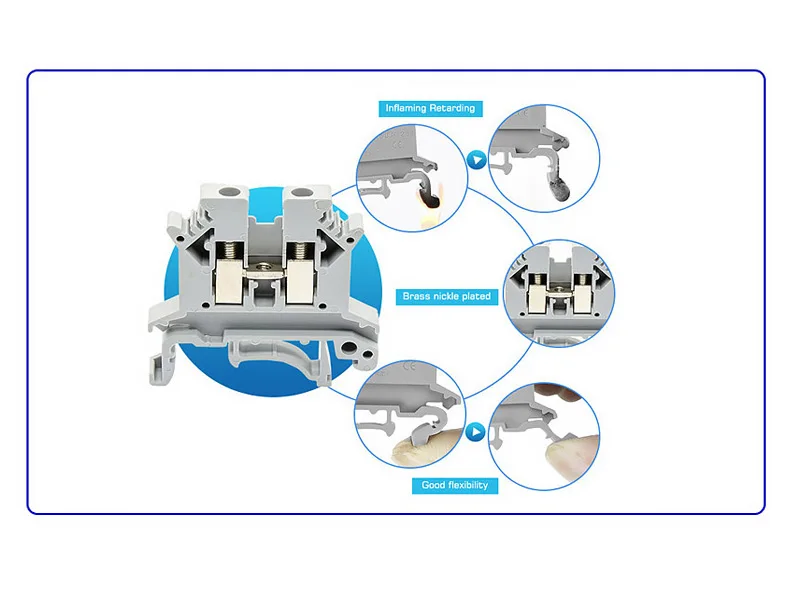 Inflaming Retarding

Brass nickle plated

Good flexibility