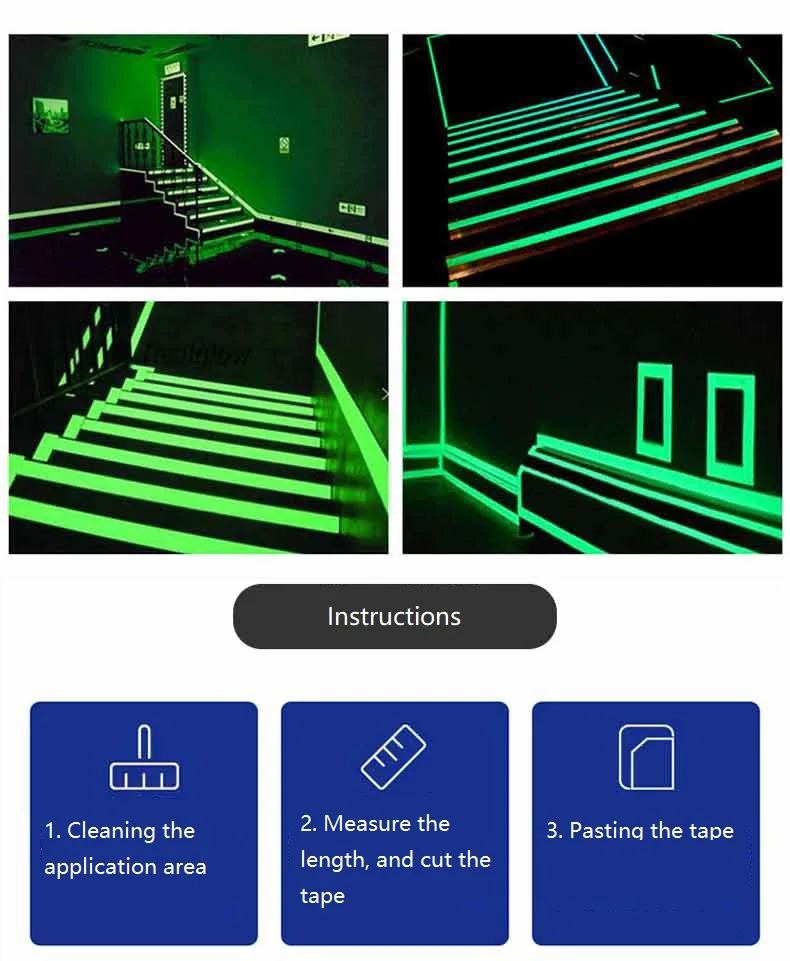 Instructions

1. Cleaning the application area

2. Measure the length, and cut the tape

3. Pasting the tape