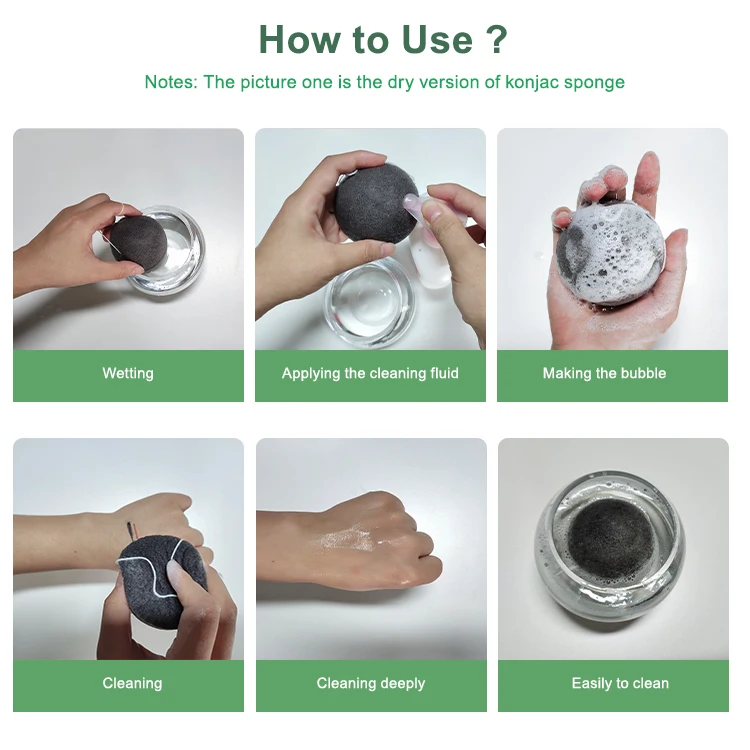 How to Use ?

Notes: The picture one is the dry version of konjac sponge

Wetting

Applying the cleaning fluid

Making the bubble

Cleaning

Cleaning deeply

Easily to clean