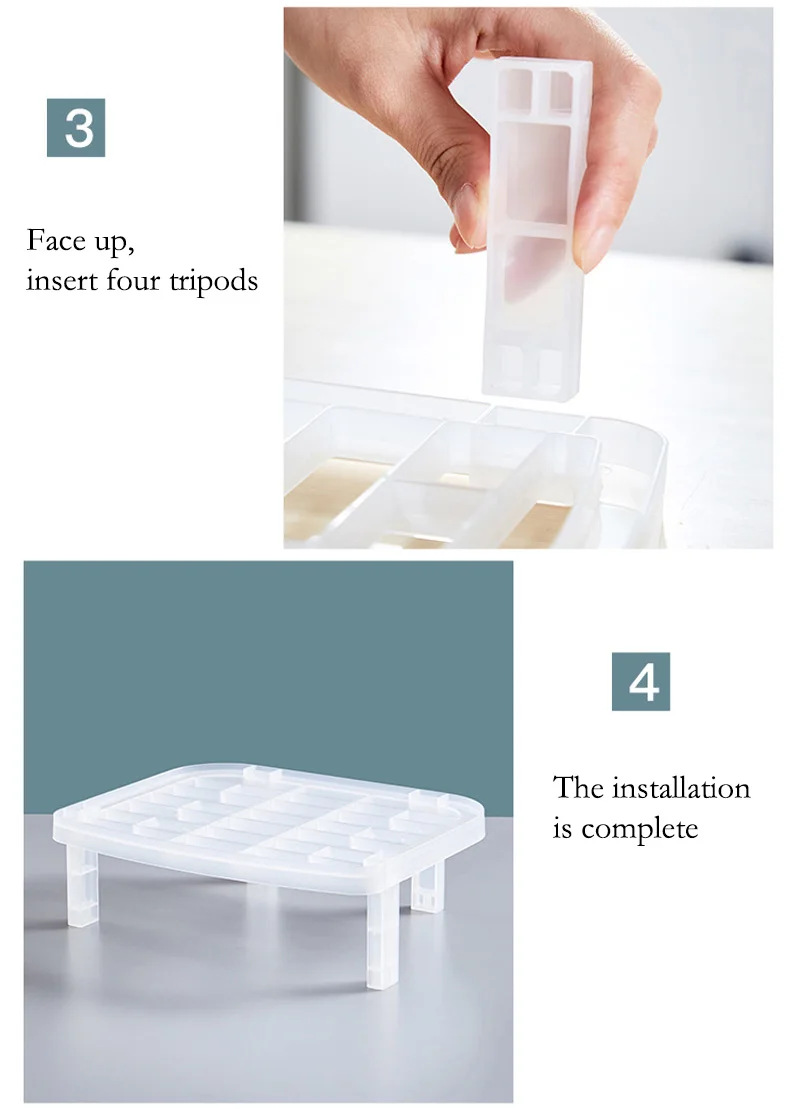 3

Face up,
insert four tripods

4

The installation
is complete