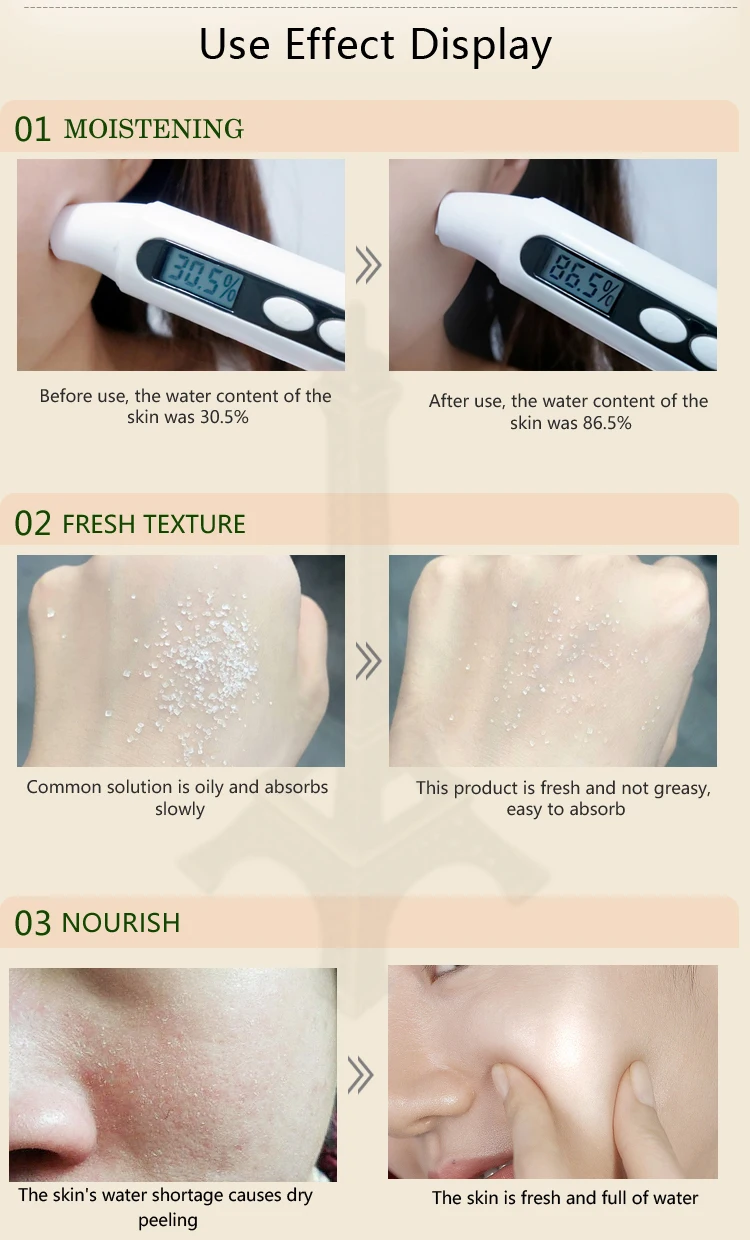 Use Effect Display

01 MOISTENING

30.5%

86.5%

Before use, the water content of the skin was 30.5%

After use, the water content of the skin was 86.5%

02 FRESH TEXTURE

Common solution is oily and absorbs slowly

This product is fresh and not greasy, easy to absorb

03 NOURISH

The skin's water shortage causes dry peeling

The skin is fresh and full of water