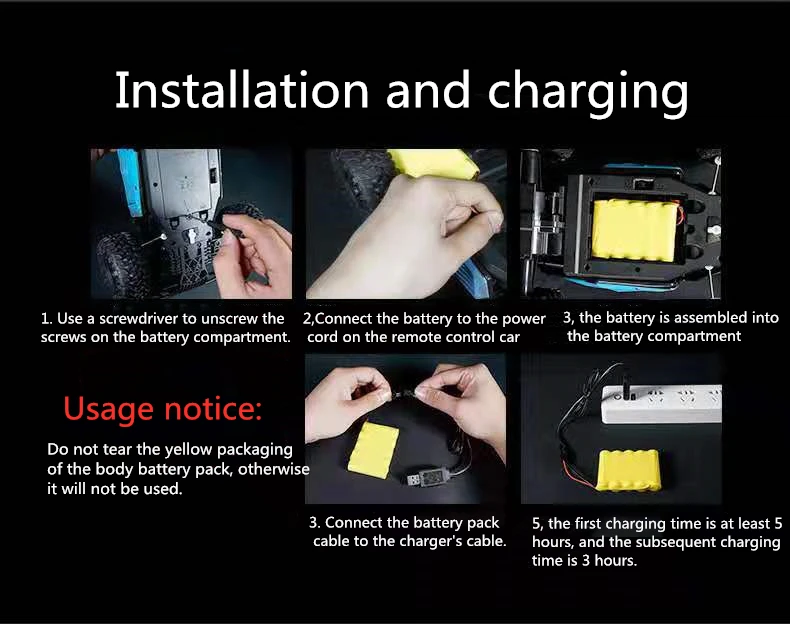 Installation and charging

1. Use a screwdriver to unscrew the screws on the battery compartment.

2,Connect the battery to the power cord on the remote control car

3, the battery is assembled into the battery compartment

Usage notice:

Do not tear the yellow packaging of the body battery pack, otherwise it will not be used.

3. Connect the battery pack cable to the charger's cable.

5, the first charging time is at least 5 hours, and the subsequent charging time is 3 hours.