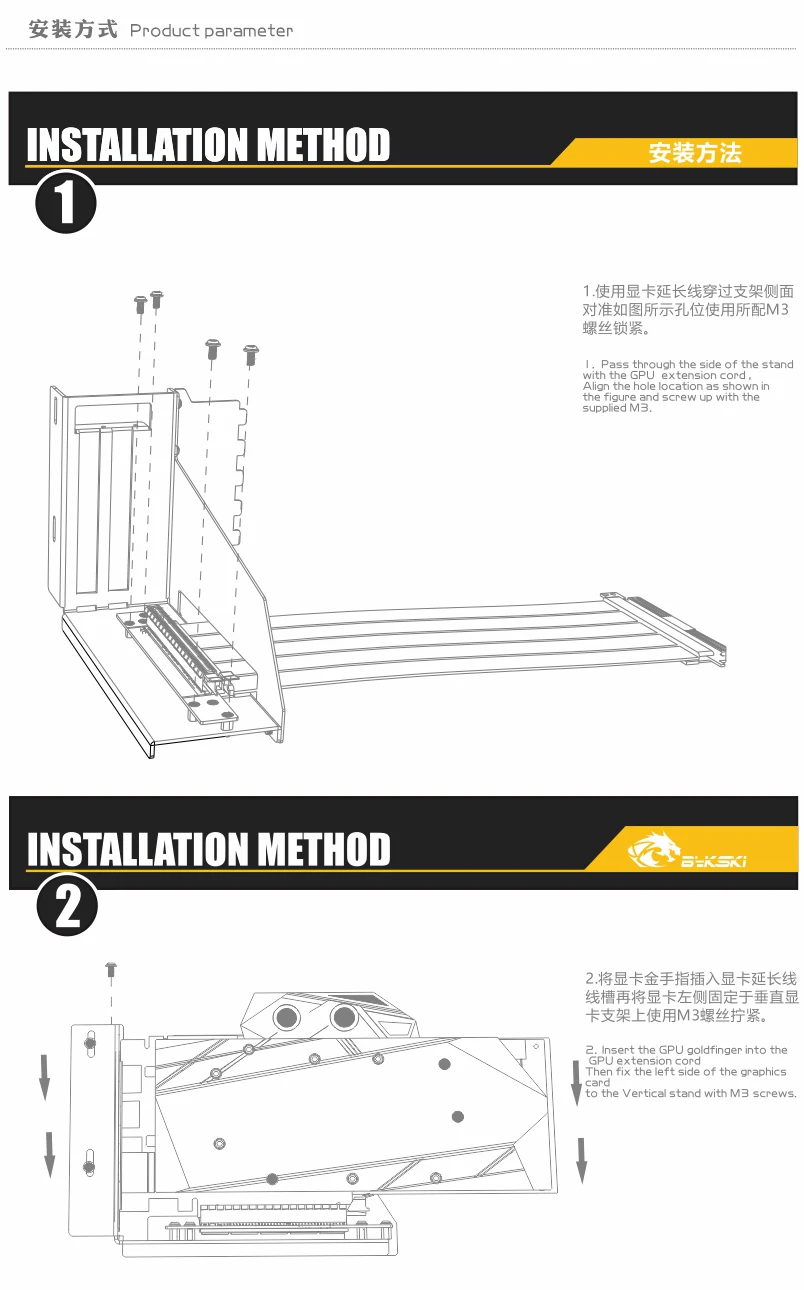 安装方式 Product parameter

INSTALLATION METHOD

安装方法

1

1.使用显卡延长线穿过支架侧面对准如图所示孔位使用所配M3螺丝锁紧。

1. Pass through the side of the stand with the GPU extension cord, Align the hole location as shown in the figure and screw up with the supplied M3.

INSTALLATION METHOD

BYKSKI

2

2.将显卡金手指插入显卡延长线线槽再将显卡左侧固定于垂直显卡支架上使用M3螺丝拧紧。

2. Insert the GPU goldfinger into the GPU extension cord
Then fix the left side of the graphics card
to the Vertical stand with M3 screws.