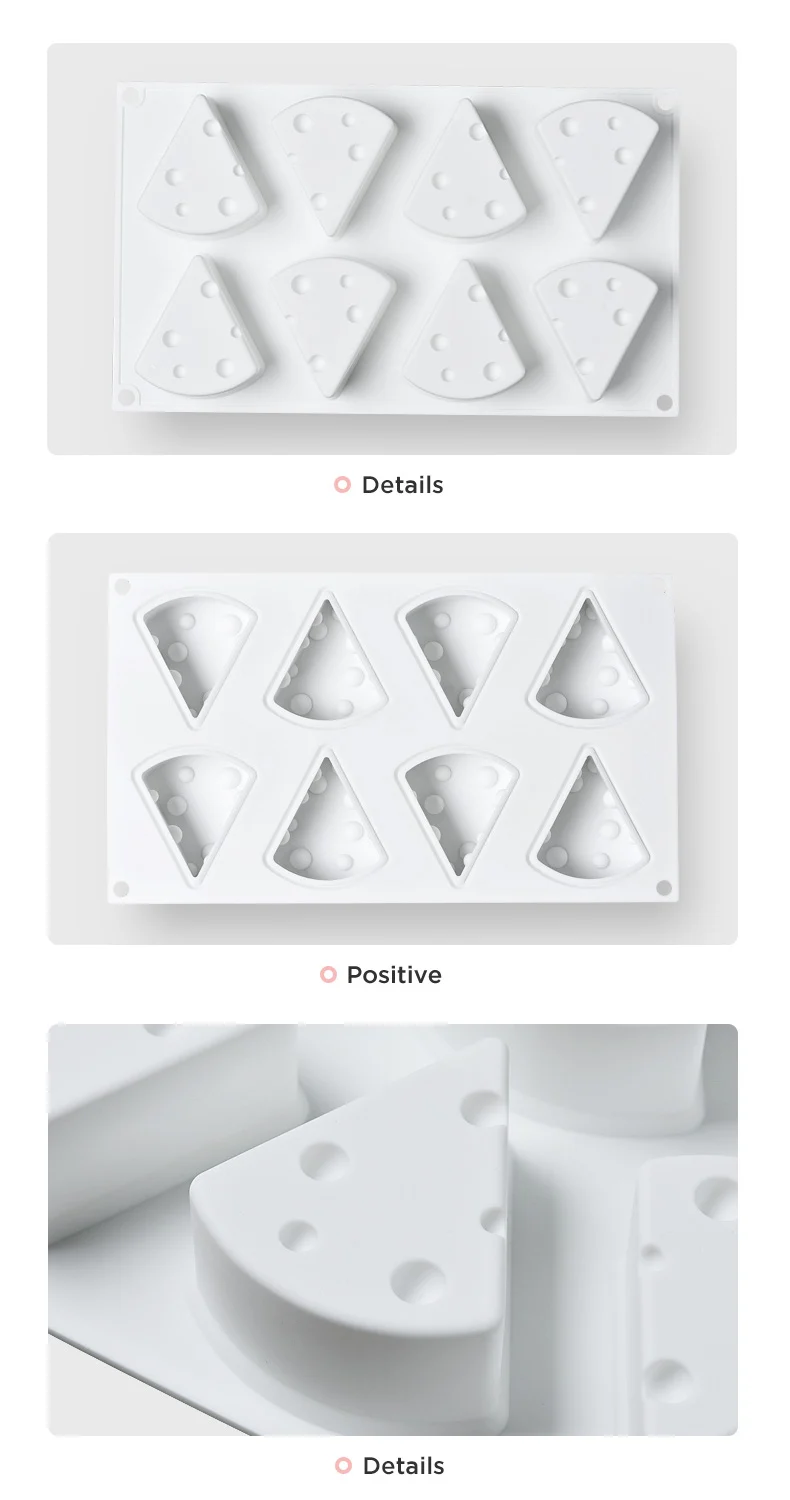 Details

Positive

Details