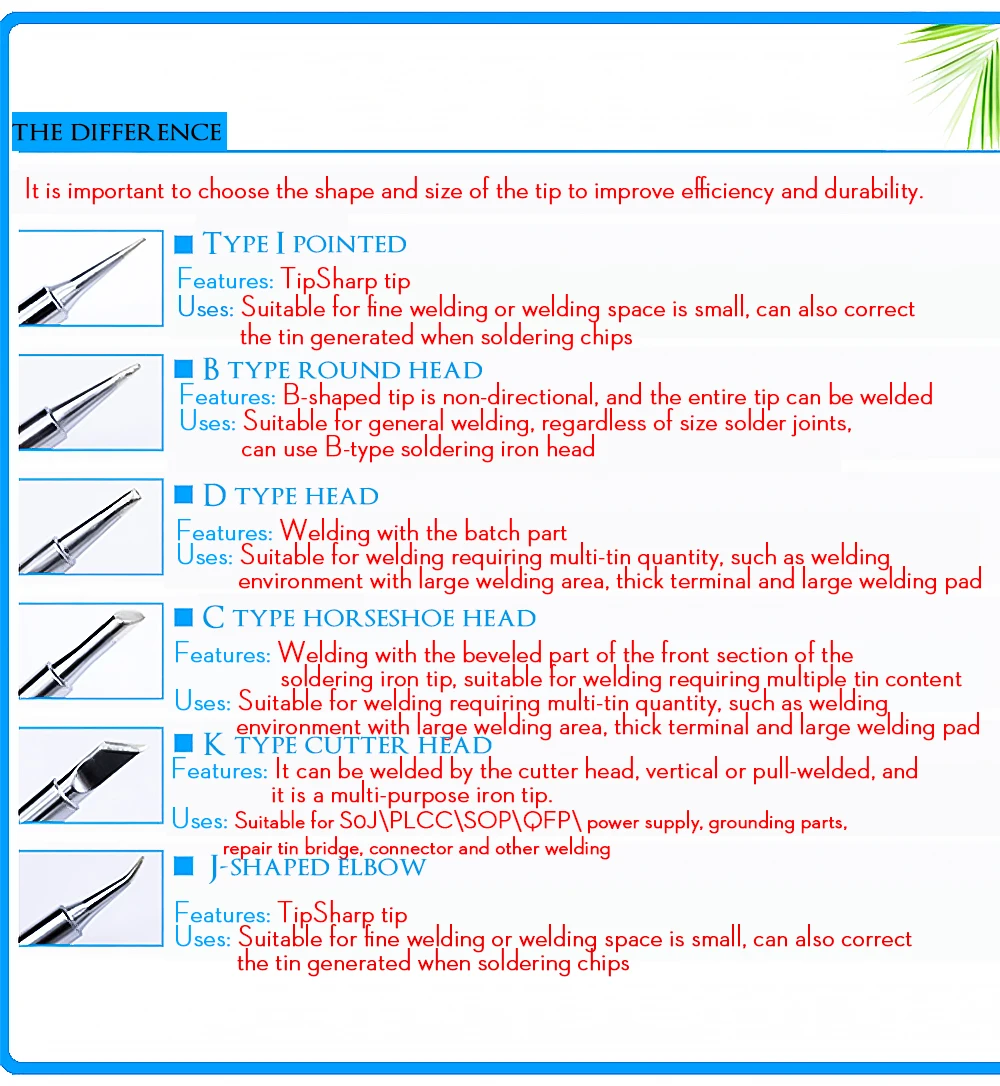 THE DIFFERENCE

It is important to choose the shape and size of the tip to improve efficiency and durability.

■ TYPE I POINTED
Features: TipSharp tip
Uses: Suitable for fine welding or welding space is small, can also correct the tin generated when soldering chips

■ B TYPE ROUND HEAD
Features: B-shaped tip is non-directional, and the entire tip can be welded
Uses: Suitable for general welding, regardless of size solder joints, can use B-type soldering iron head

■ D TYPE HEAD
Features: Welding with the batch part
Uses: Suitable for welding requiring multi-tin quantity, such as welding environment with large welding area, thick terminal and large welding pad

■ C TYPE HORSESHOE HEAD
Features: Welding with the beveled part of the front section of the soldering iron tip, suitable for welding requiring multiple tin content
Uses: Suitable for welding requiring multi-tin quantity, such as welding environment with large welding area, thick terminal and large welding pad

■ K TYPE CUTTER HEAD
Features: It can be welded by the cutter head, vertical or pull-welded, and it is a multi-purpose iron tip.
Uses: Suitable for SOJ\PLCC\SOP\QFP\ power supply, grounding parts, repair tin bridge, connector and other welding

■ J-SHAPED ELBOW
Features: TipSharp tip
Uses: Suitable for fine welding or welding space is small, can also correct the tin generated when soldering chips