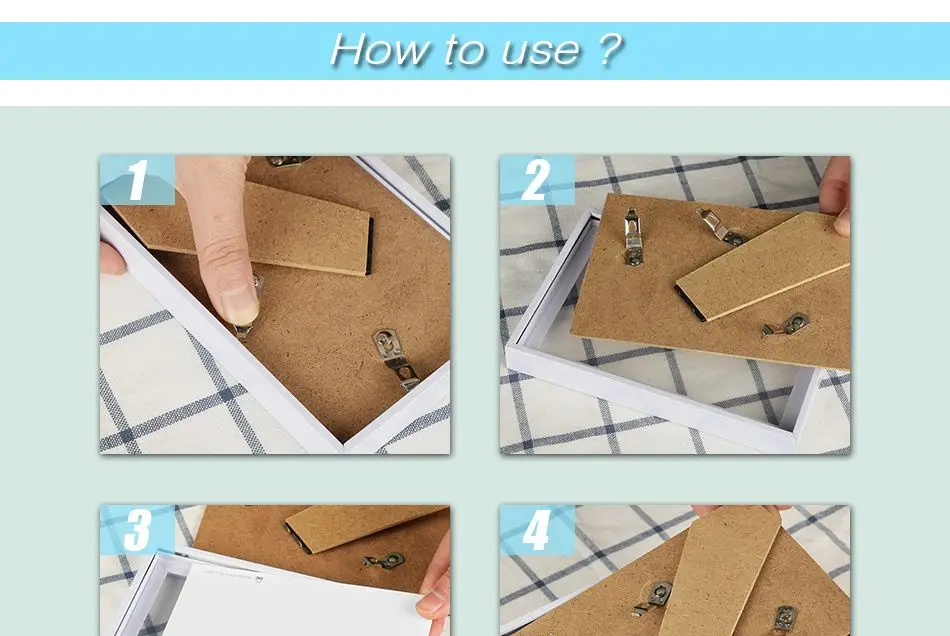 How to use ?

1

2

3

4