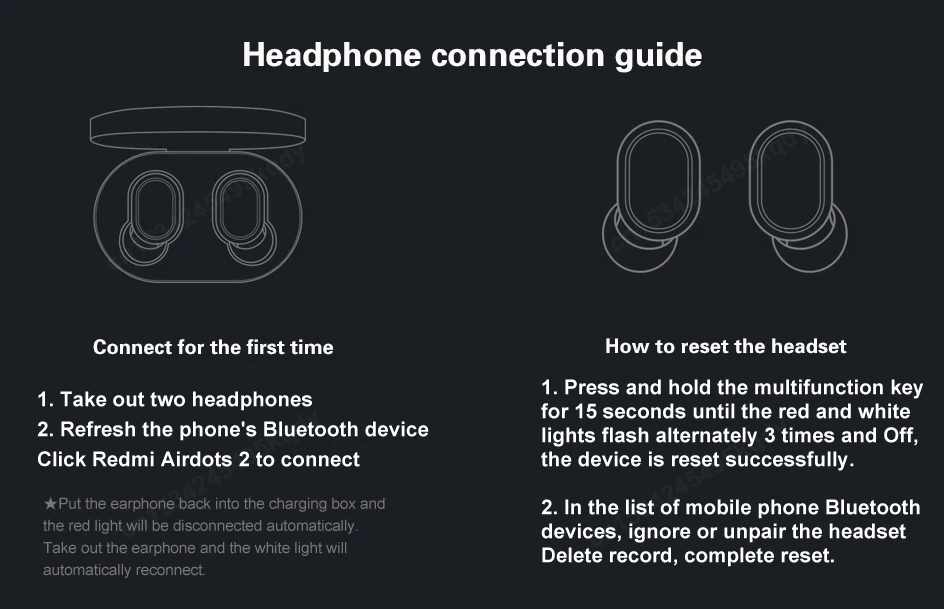 Headphone connection guide

Connect for the first time

1. Take out two headphones
2. Refresh the phone's Bluetooth device
Click Redmi Airdots 2 to connect

★Put the earphone back into the charging box and the red light will be disconnected automatically. Take out the earphone and the white light will automatically reconnect.

How to reset the headset

1. Press and hold the multifunction key for 15 seconds until the red and white lights flash alternately 3 times and Off, the device is reset successfully.

2. In the list of mobile phone Bluetooth devices, ignore or unpair the headset Delete record, complete reset.