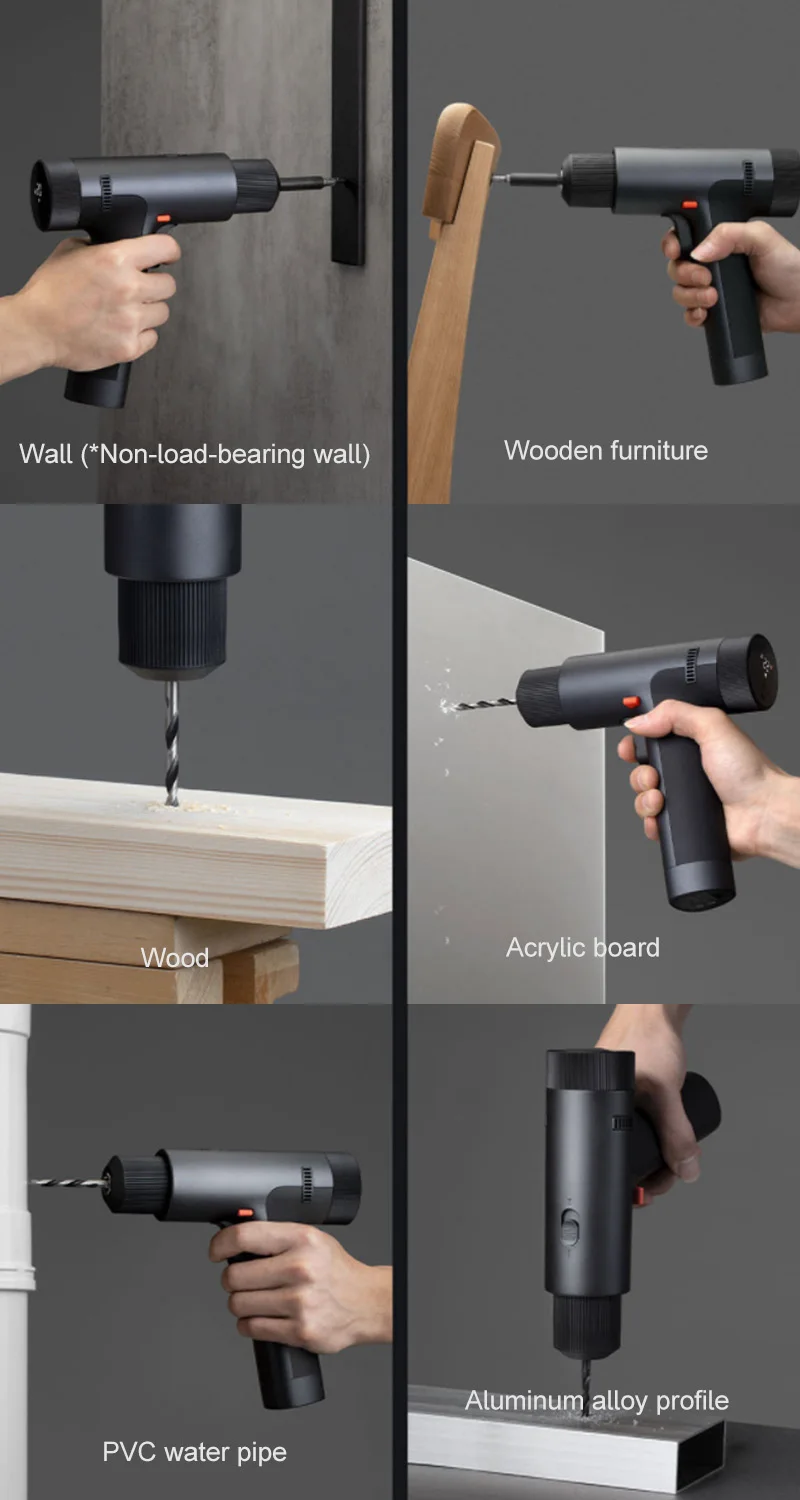 Wall (*Non-load-bearing wall)

Wooden furniture

Wood

Acrylic board

PVC water pipe

Aluminum alloy profile